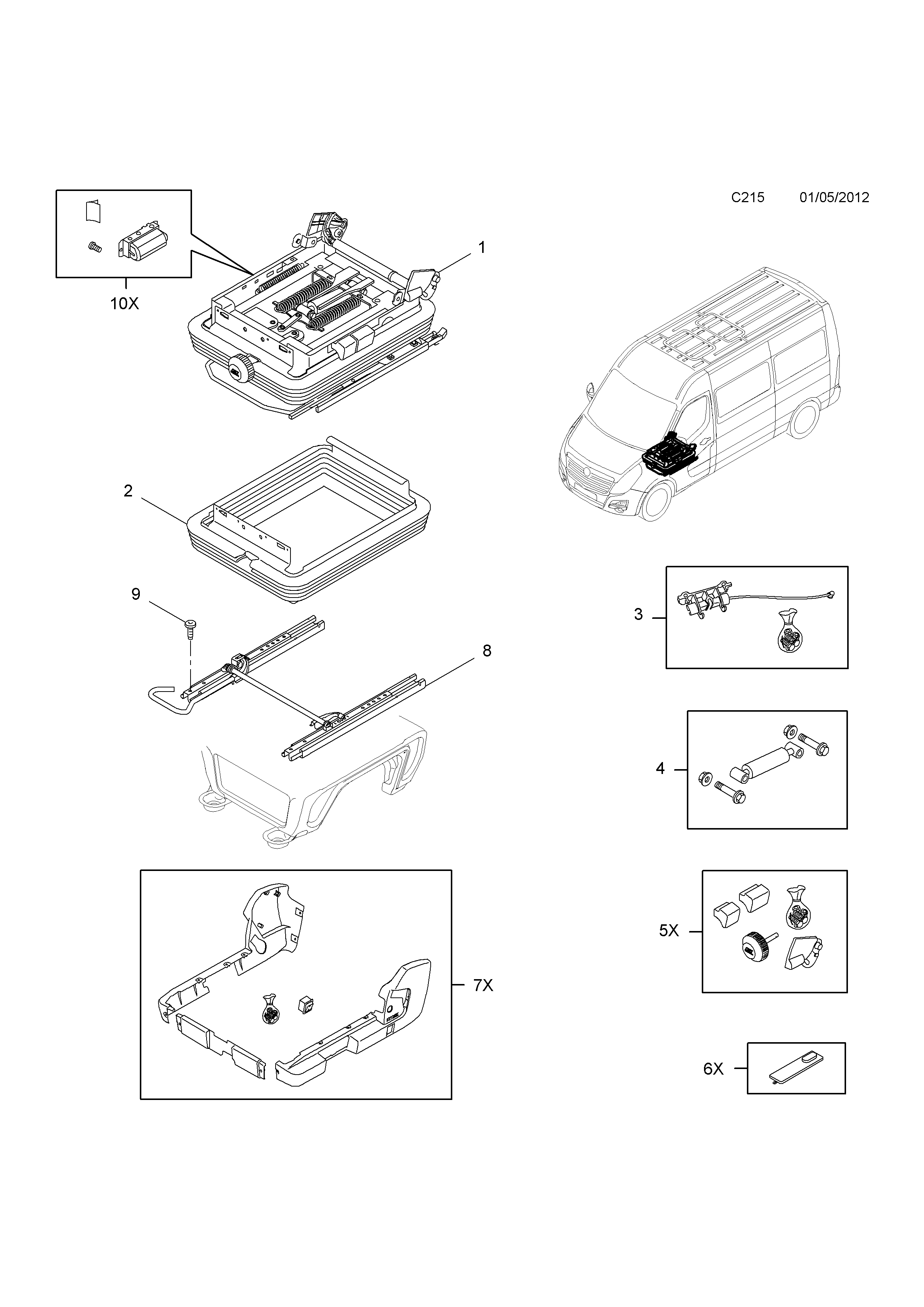 C215 01/05/2012

10X

1

2

9

8

3

4

5X

7X

6X