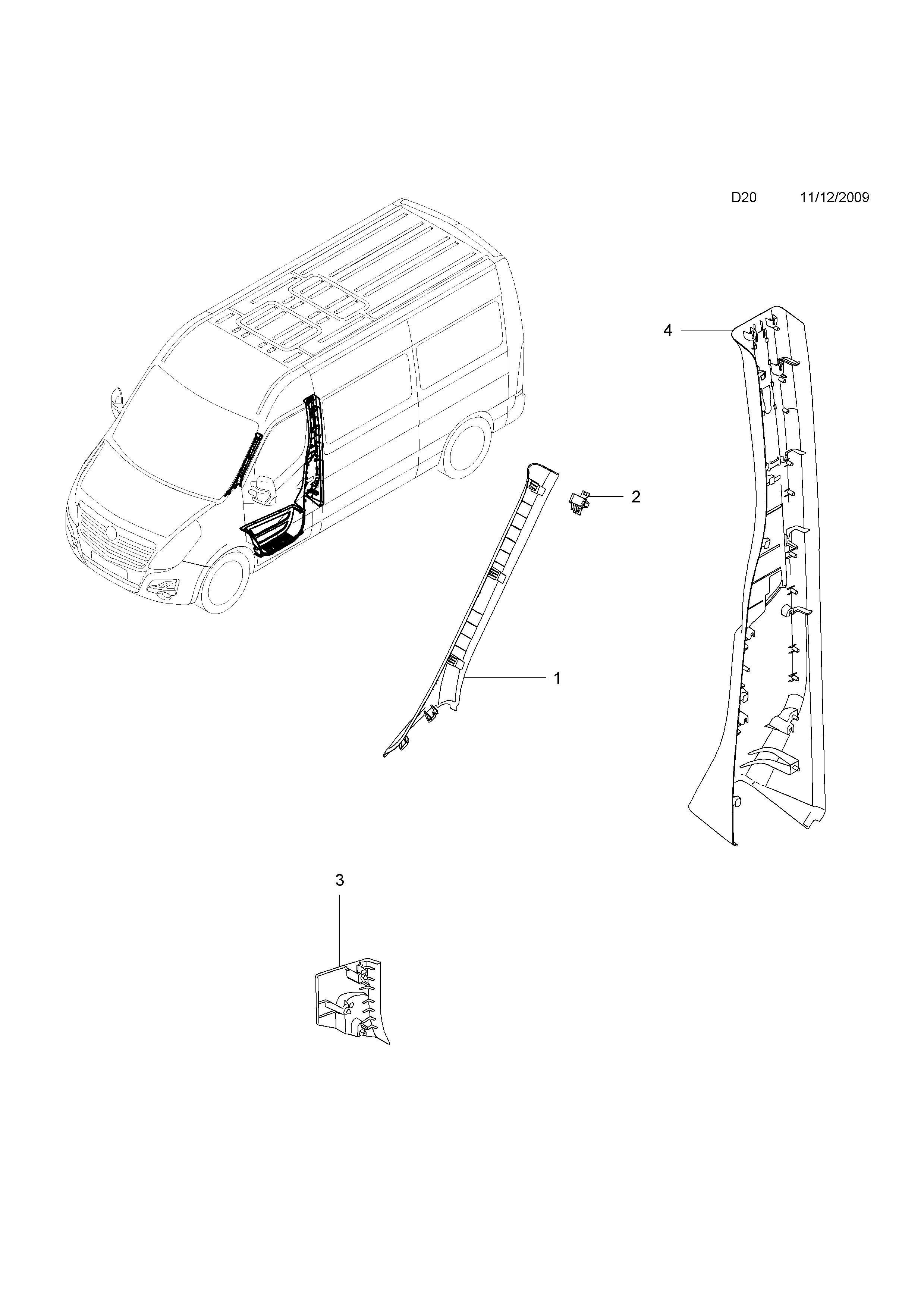 D20 11/12/2009

4

2

1

3