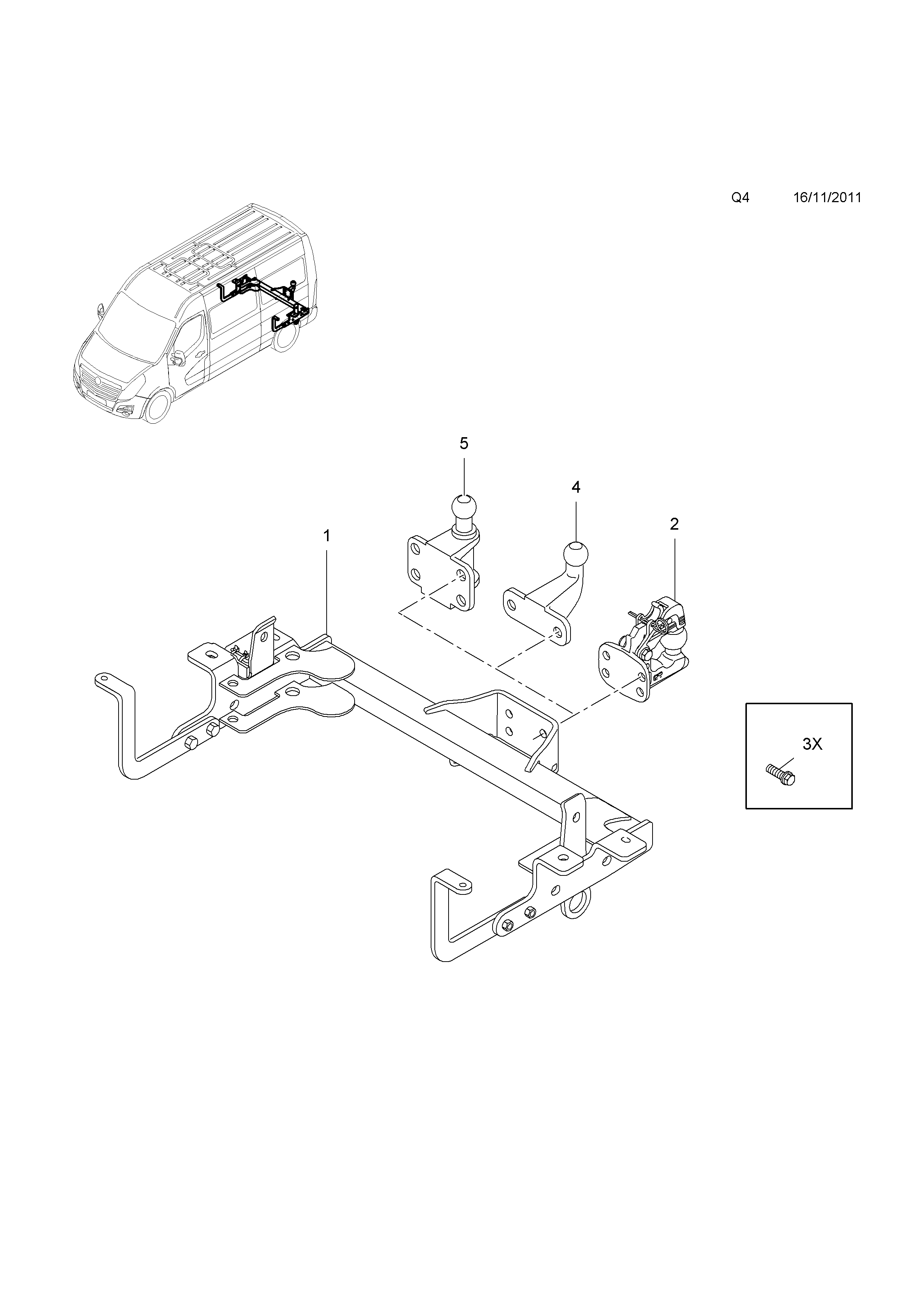 Q4 16/11/2011

5

4

2

1

3X