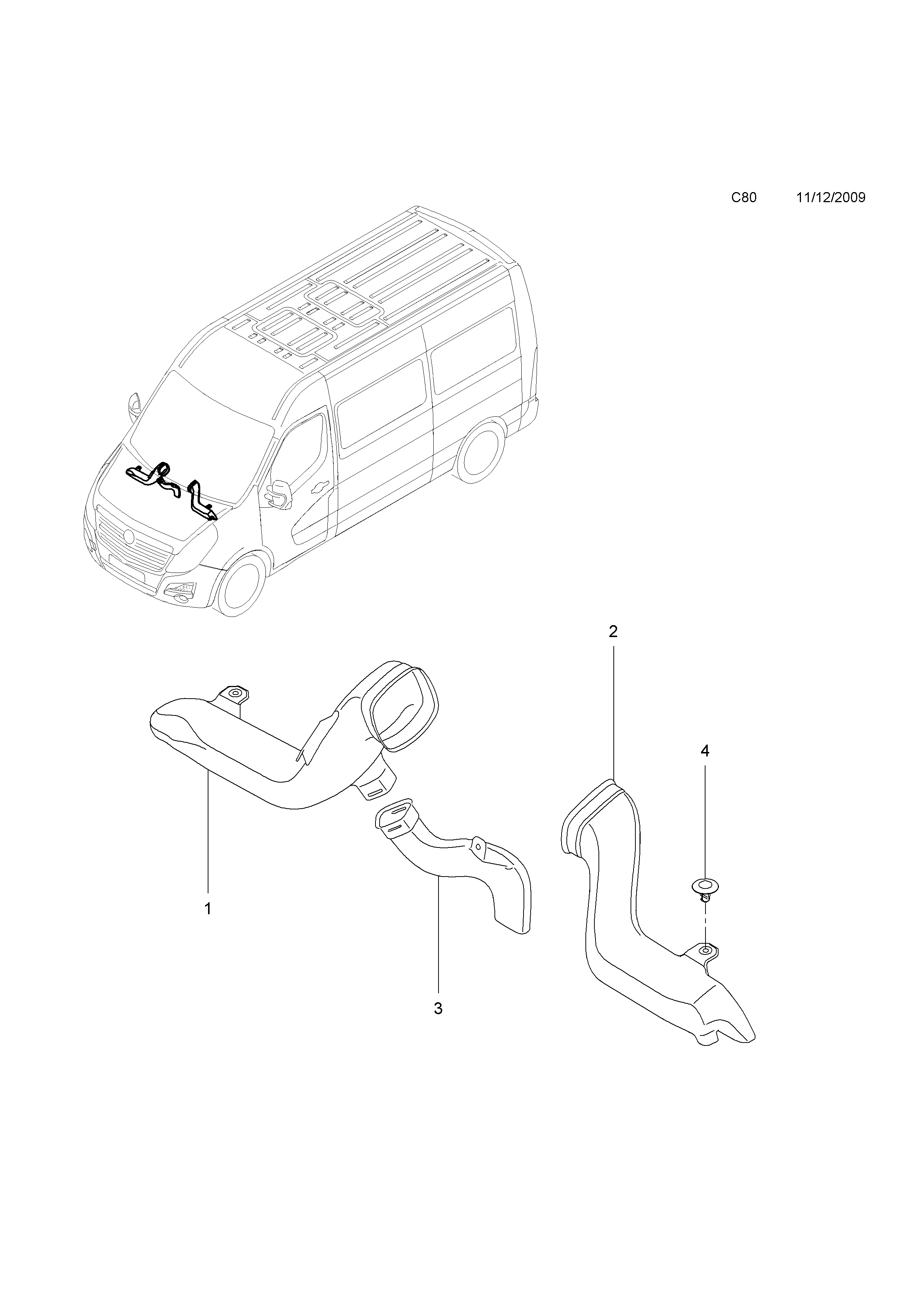 C80 11/12/2009

2

4

1

3