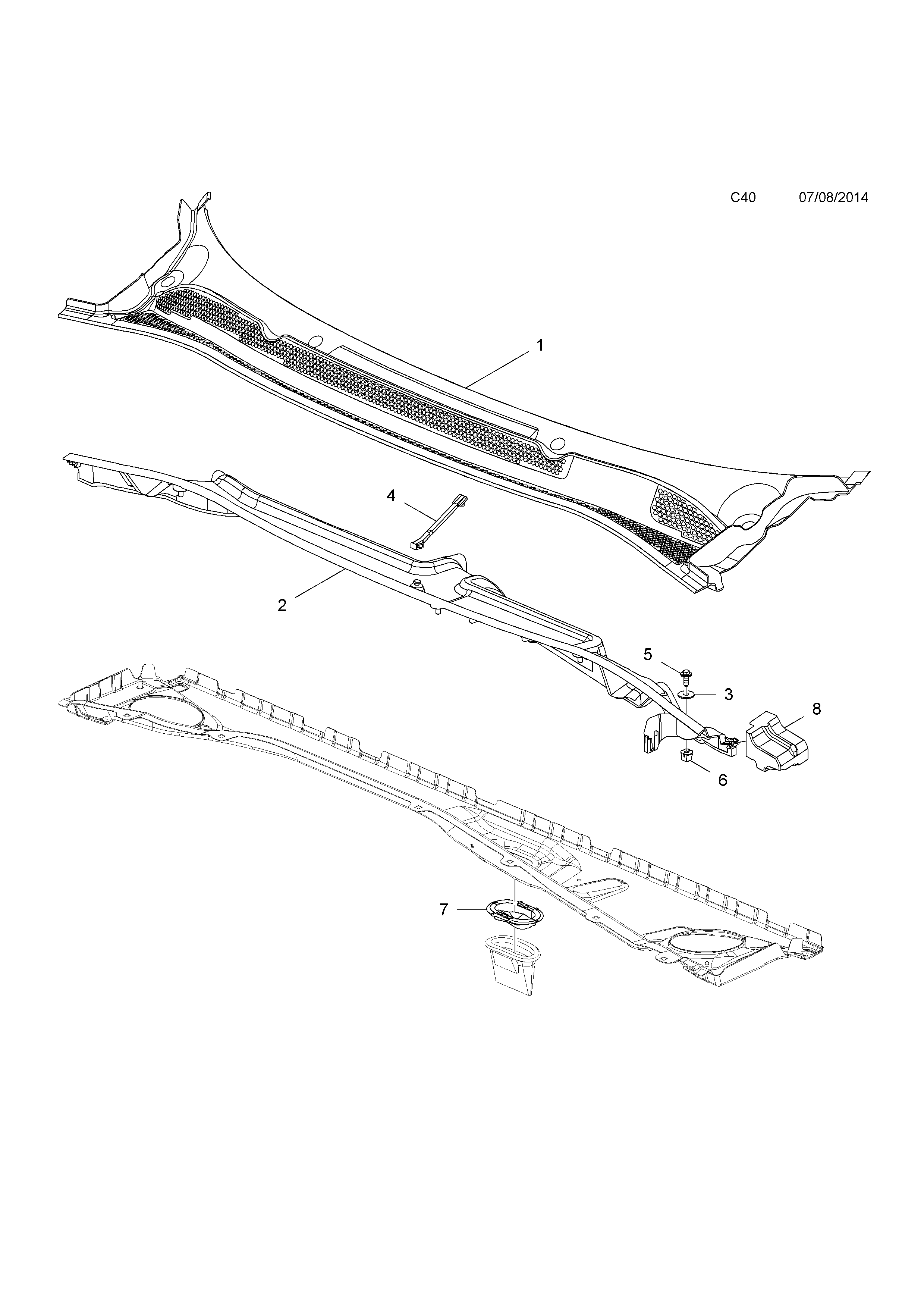 C40 07/08/2014

1

4

2

5

3

8

6

7