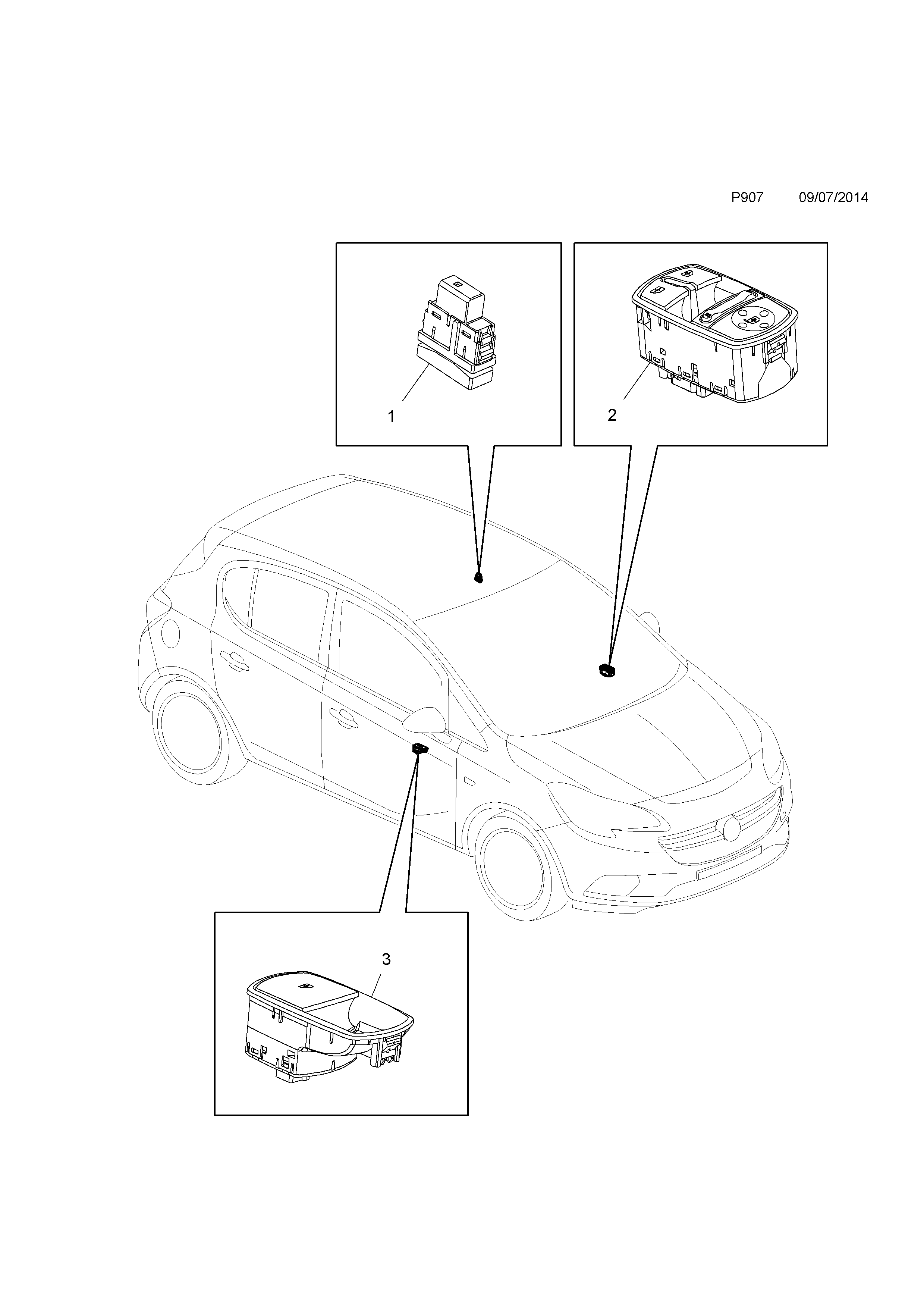 P907 09/07/2014

1

2

3