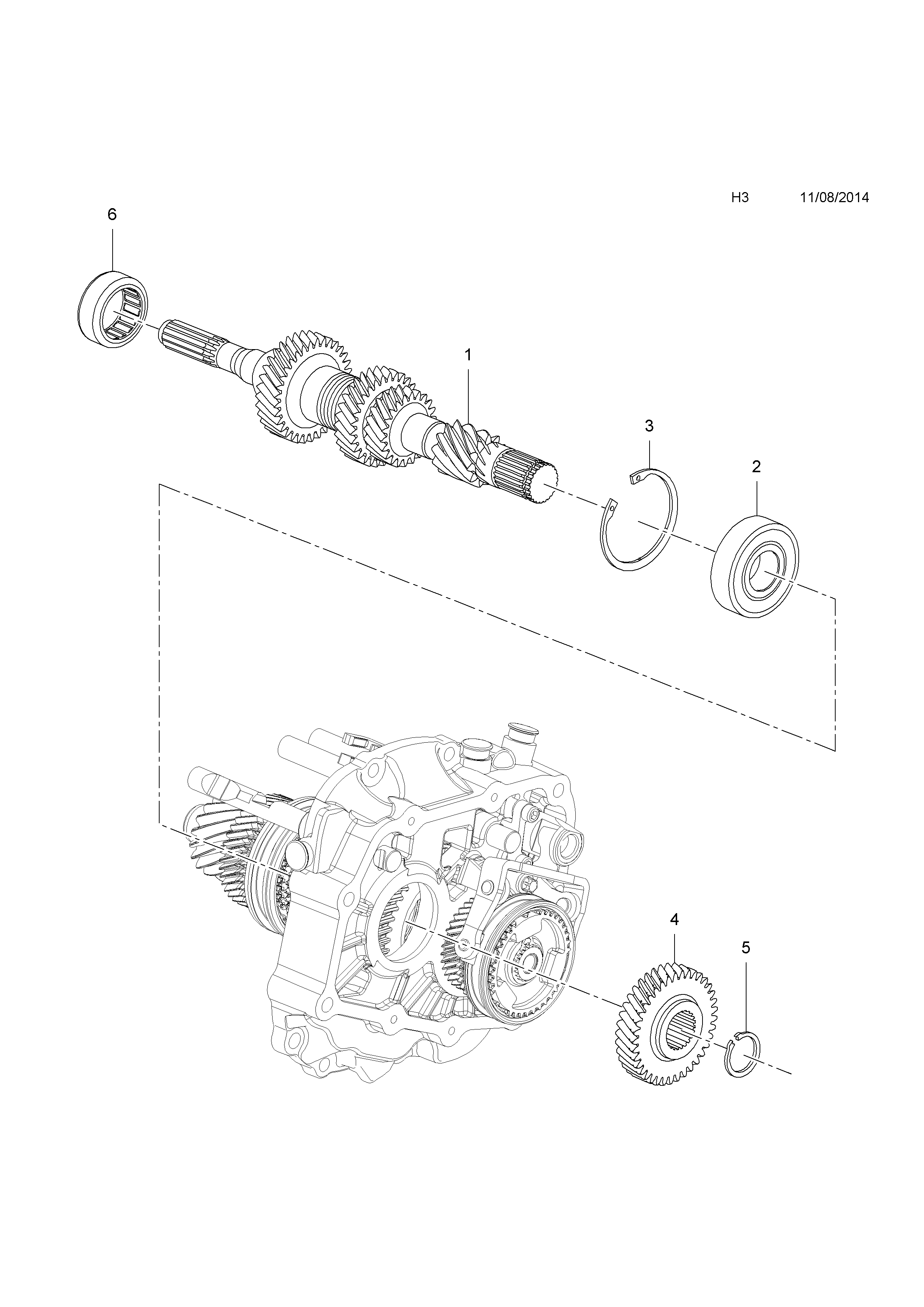 H3 11/08/2014

6

1

3

2

4

5