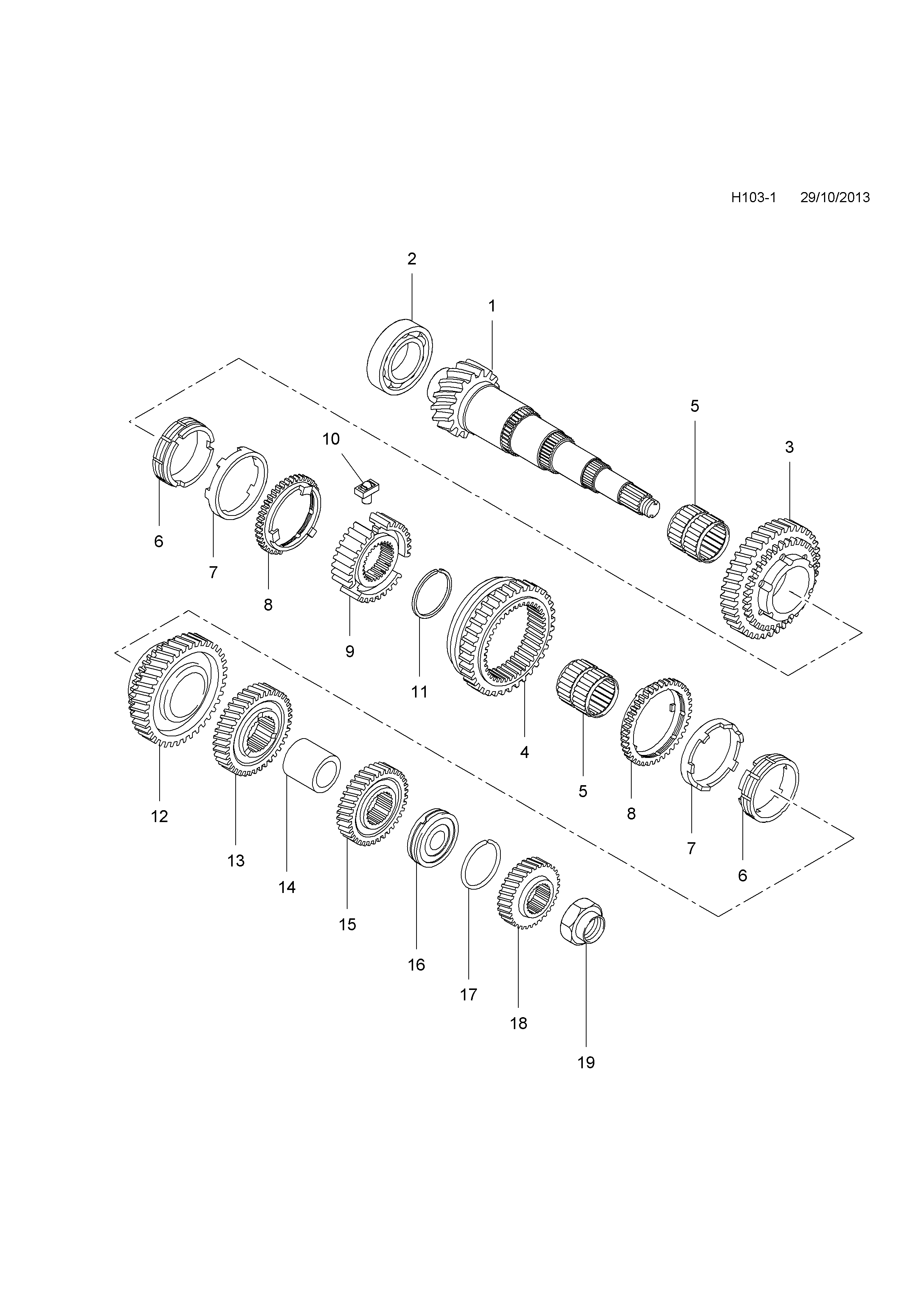 H103-1 29/10/2013

2
1
5
3
10
6
7
8
9
11
4
5
8
7
6
12
13
14
15
16
17
18
19