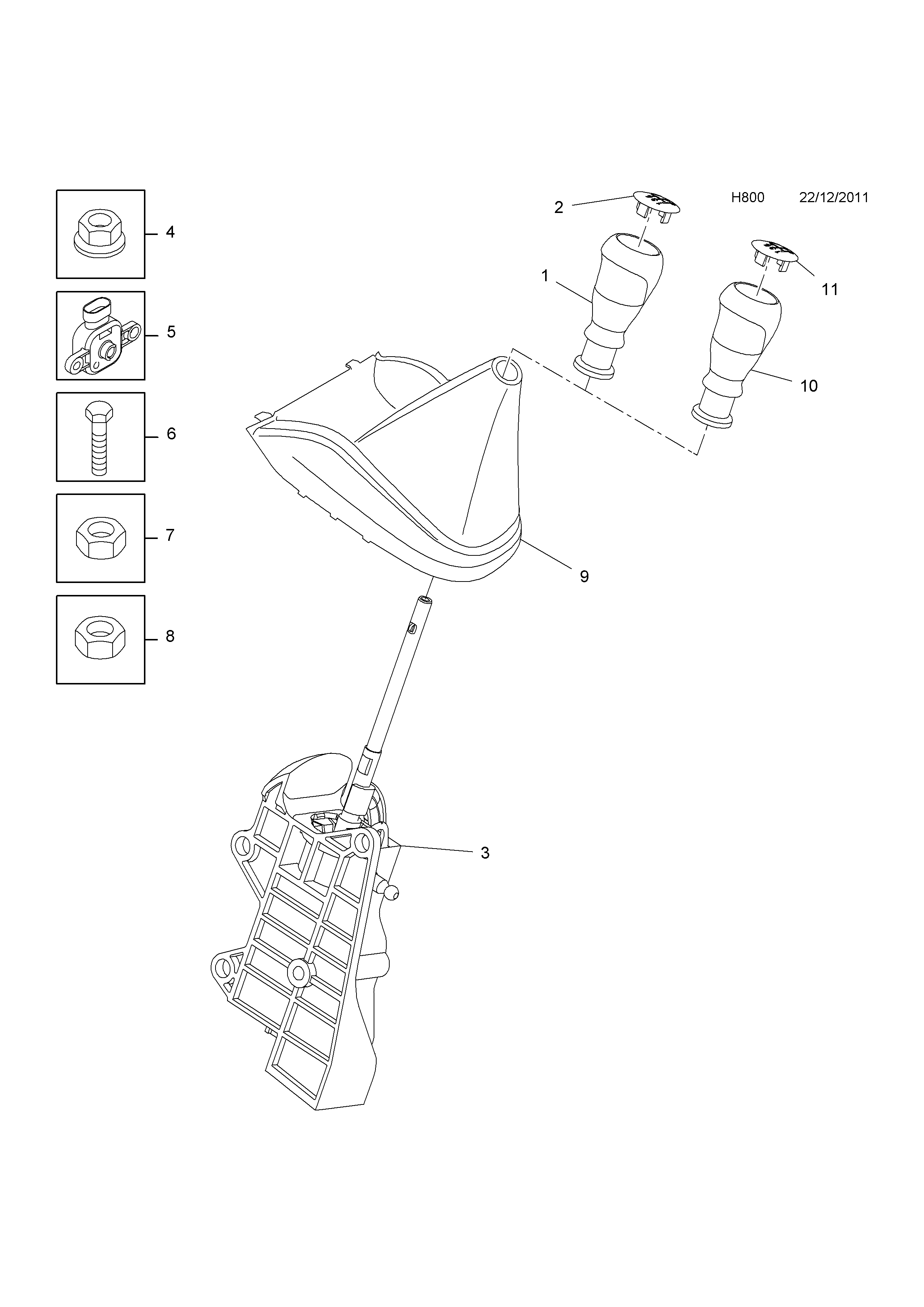 H800 22/12/2011

4
5
6
7
8

2
1
11
10
9
3