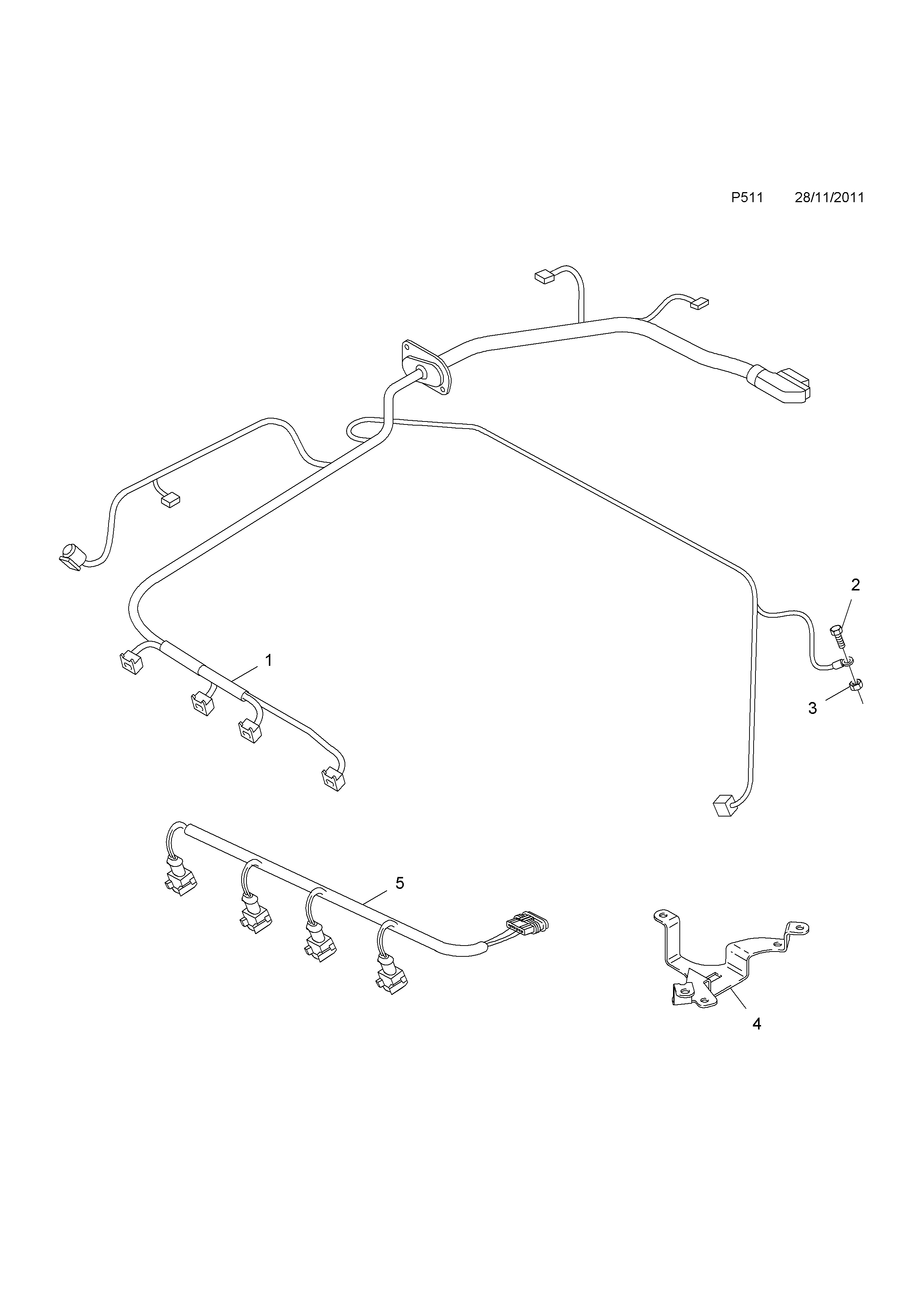 P511 28/11/2011

2

1

3

5

4