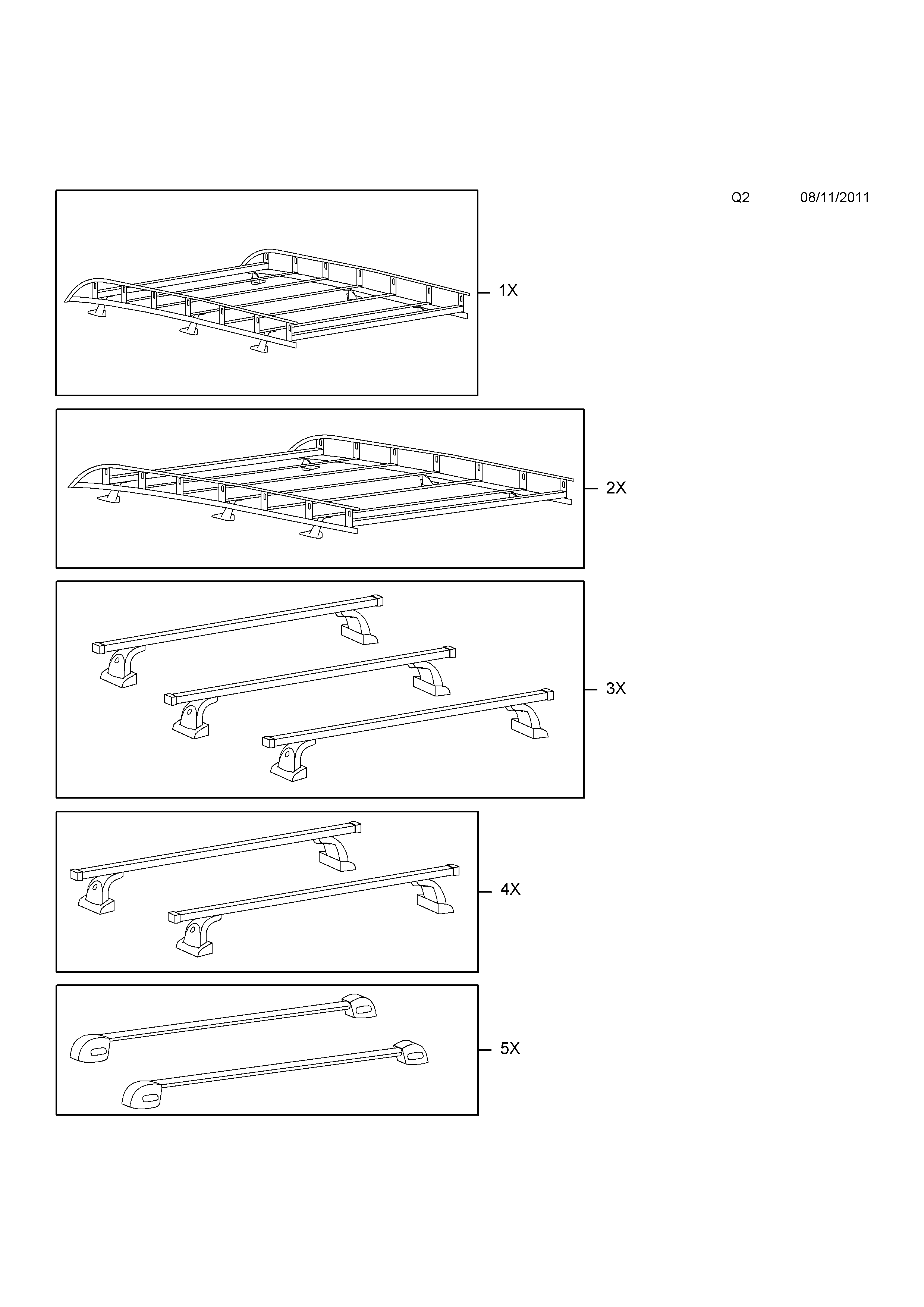 Q2 08/11/2011

1X

2X

3X

4X

5X