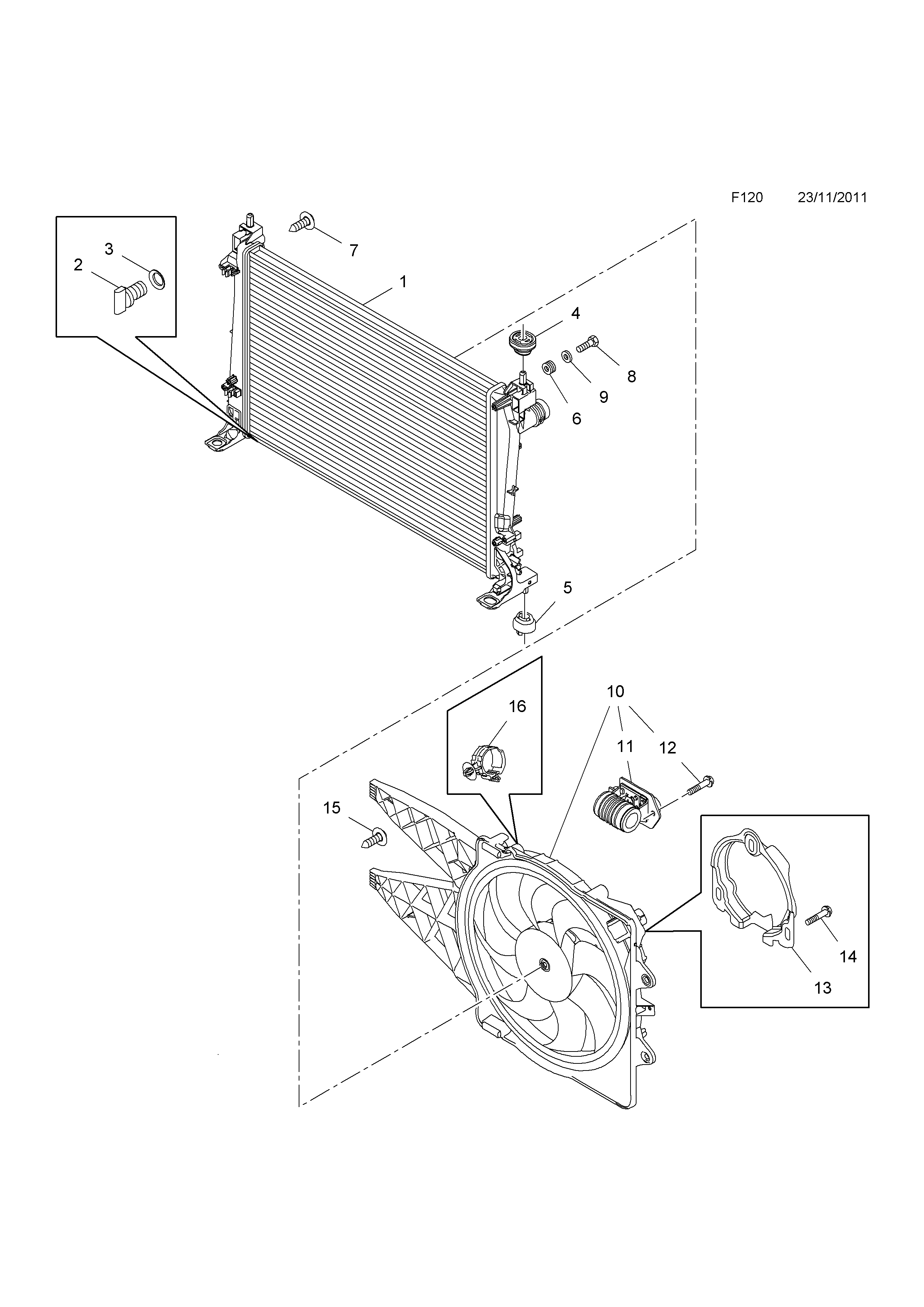 F120 23/11/2011

3
2
7
1
4
8
9
6
5
10
16
11
12
15
14
13