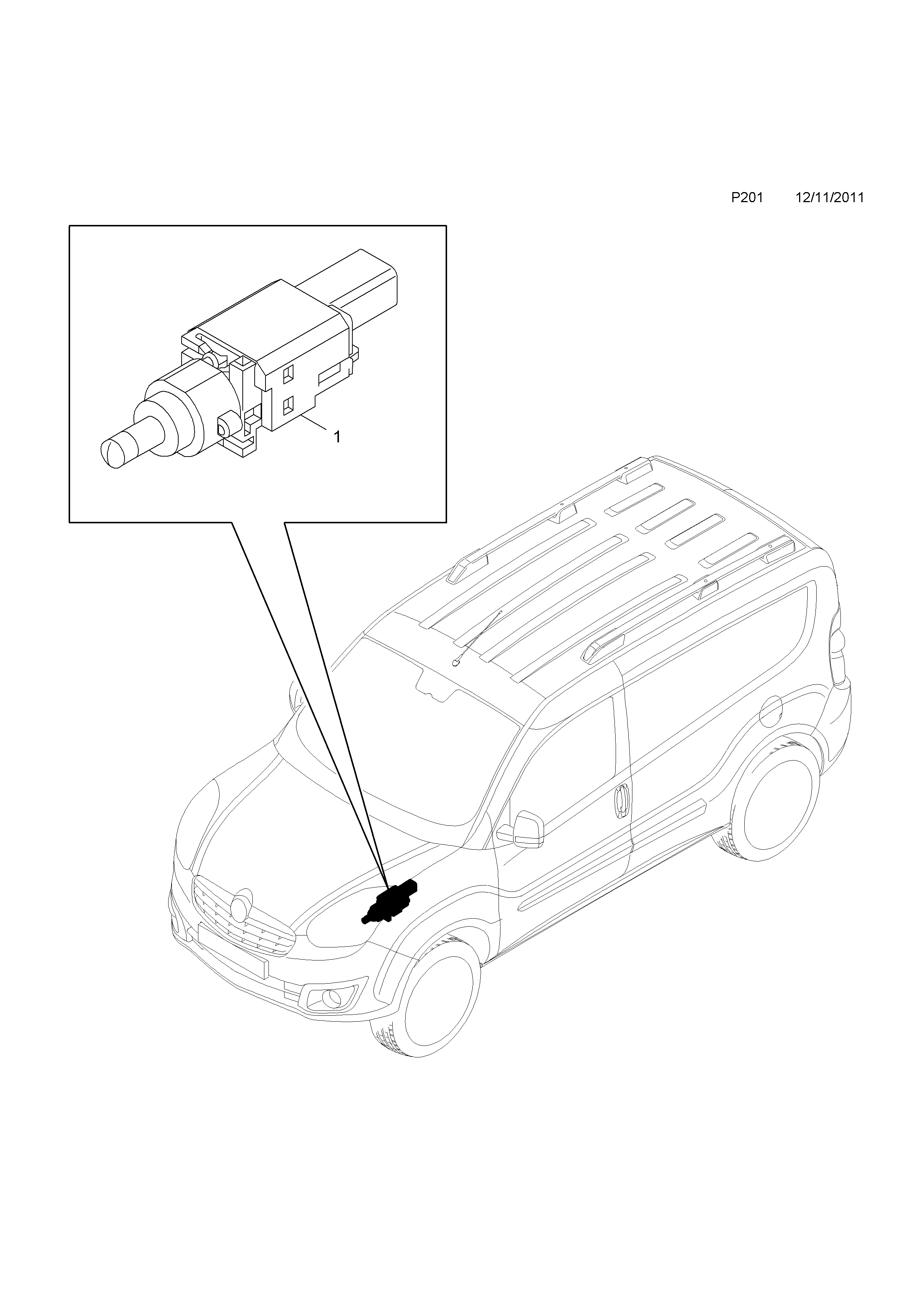 P201 12/11/2011

1