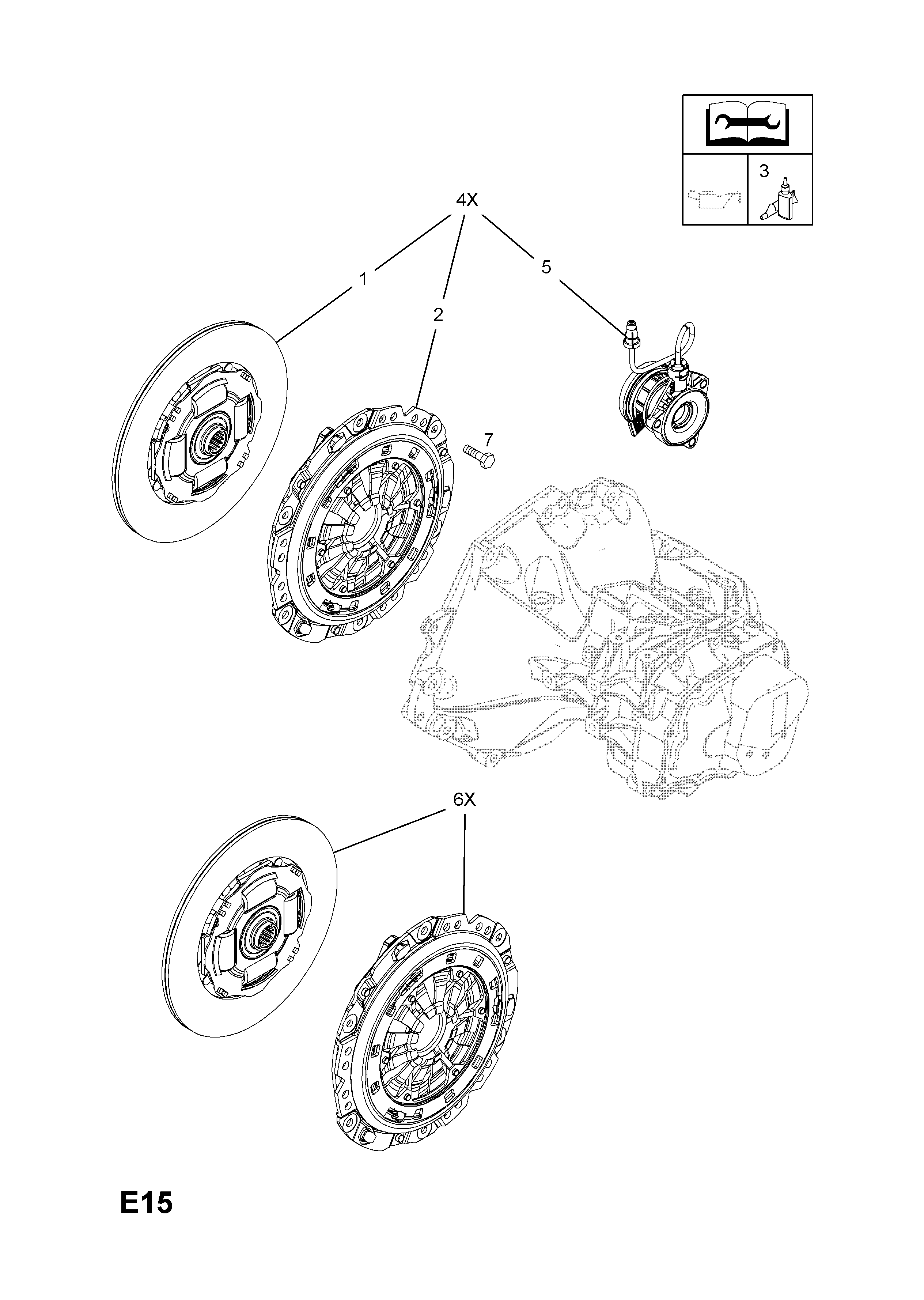 3

4X

1

2

5

7

6X

E15