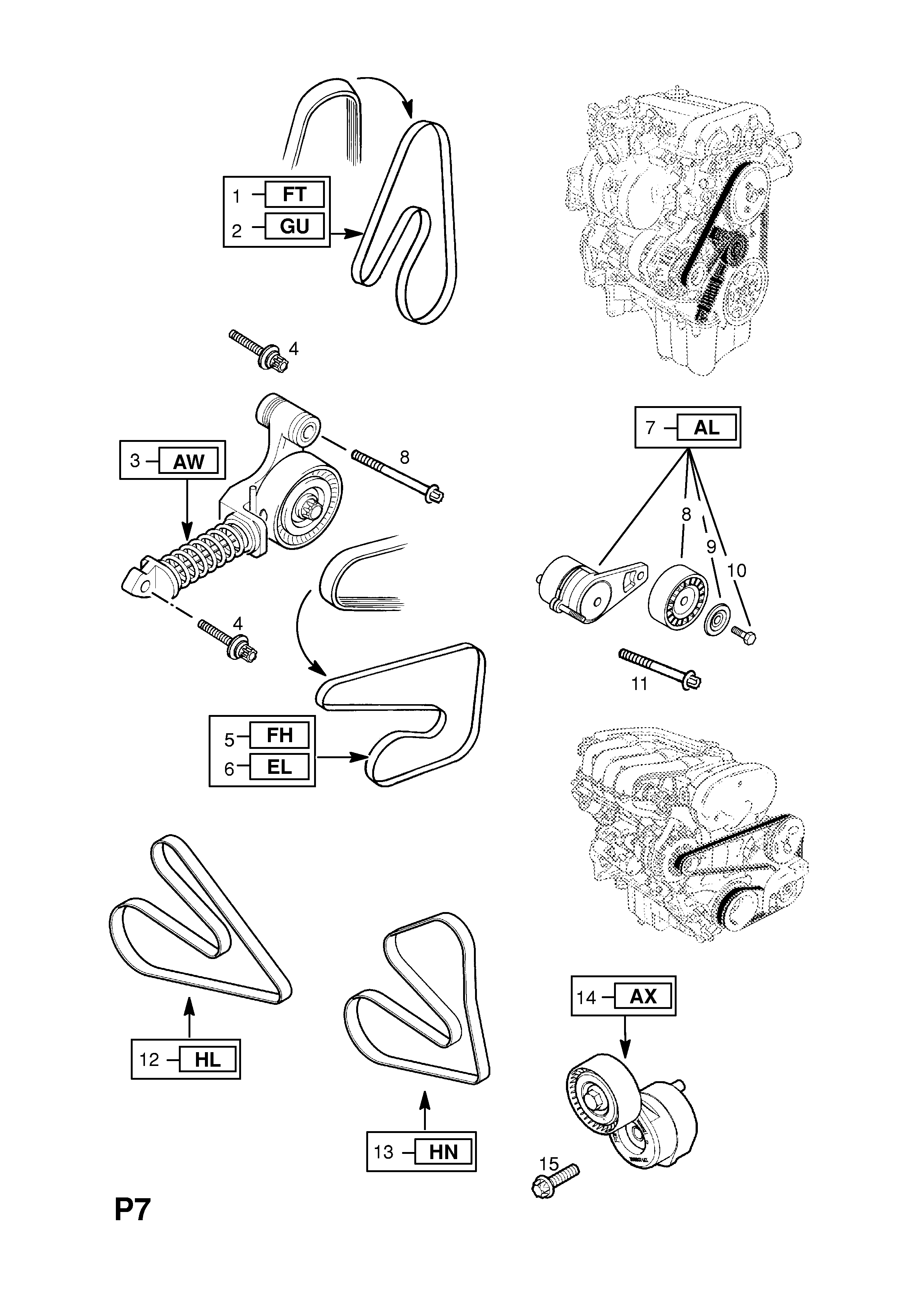 1 FT
2 GU

4

3 AW

8

4

5 FH
6 EL

7 AL

8
9
10

11

12 HL

13 HN

14 AX

15

P7