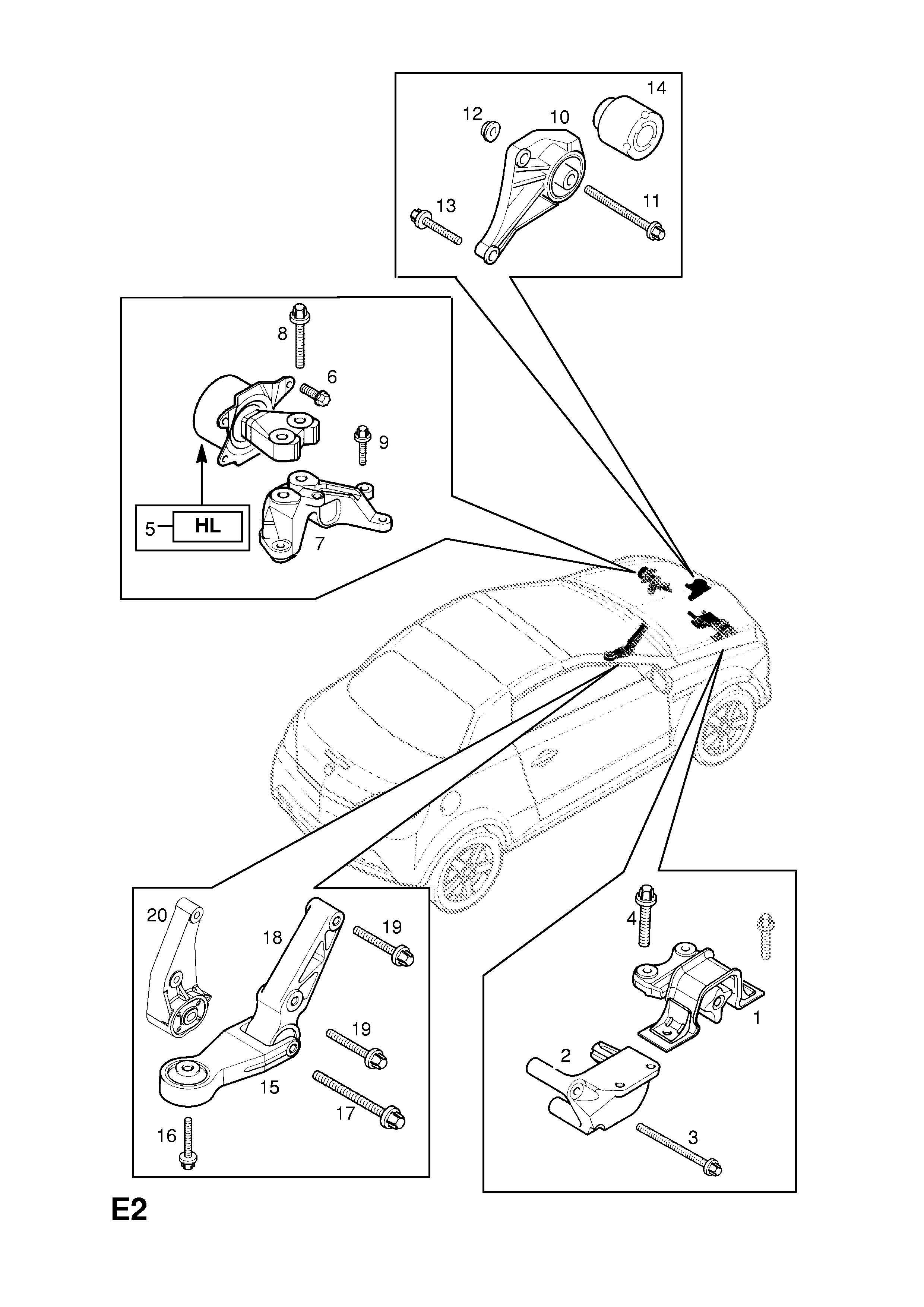 14
12
10
13
11
8
6
9
5
HL
7
20
18
19
19
15
17
16
4
1
2
3
E2