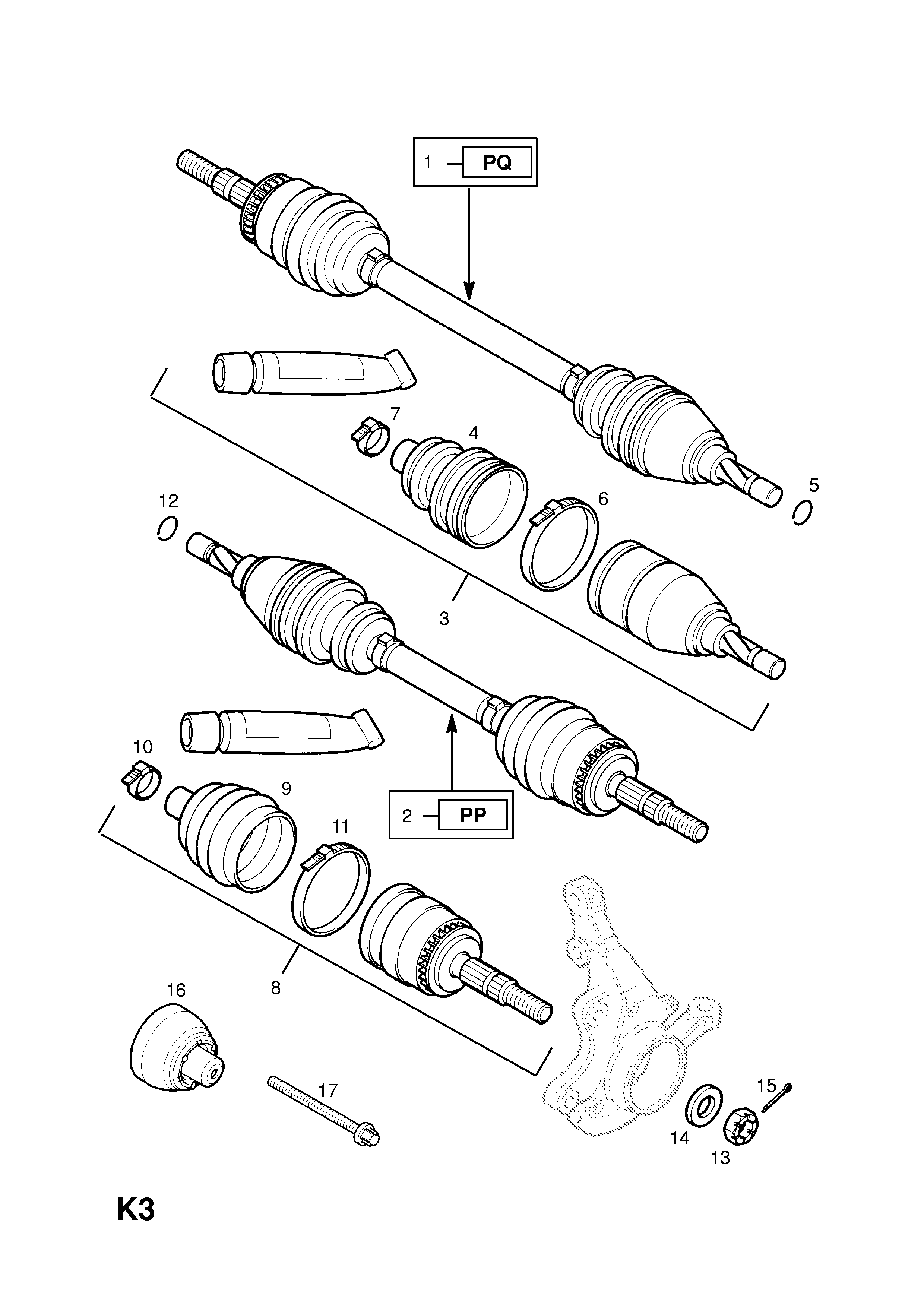 1 PQ

7

4

5

12

6

3

10

9

2 PP

11

8

16

17

15

14

13

K3