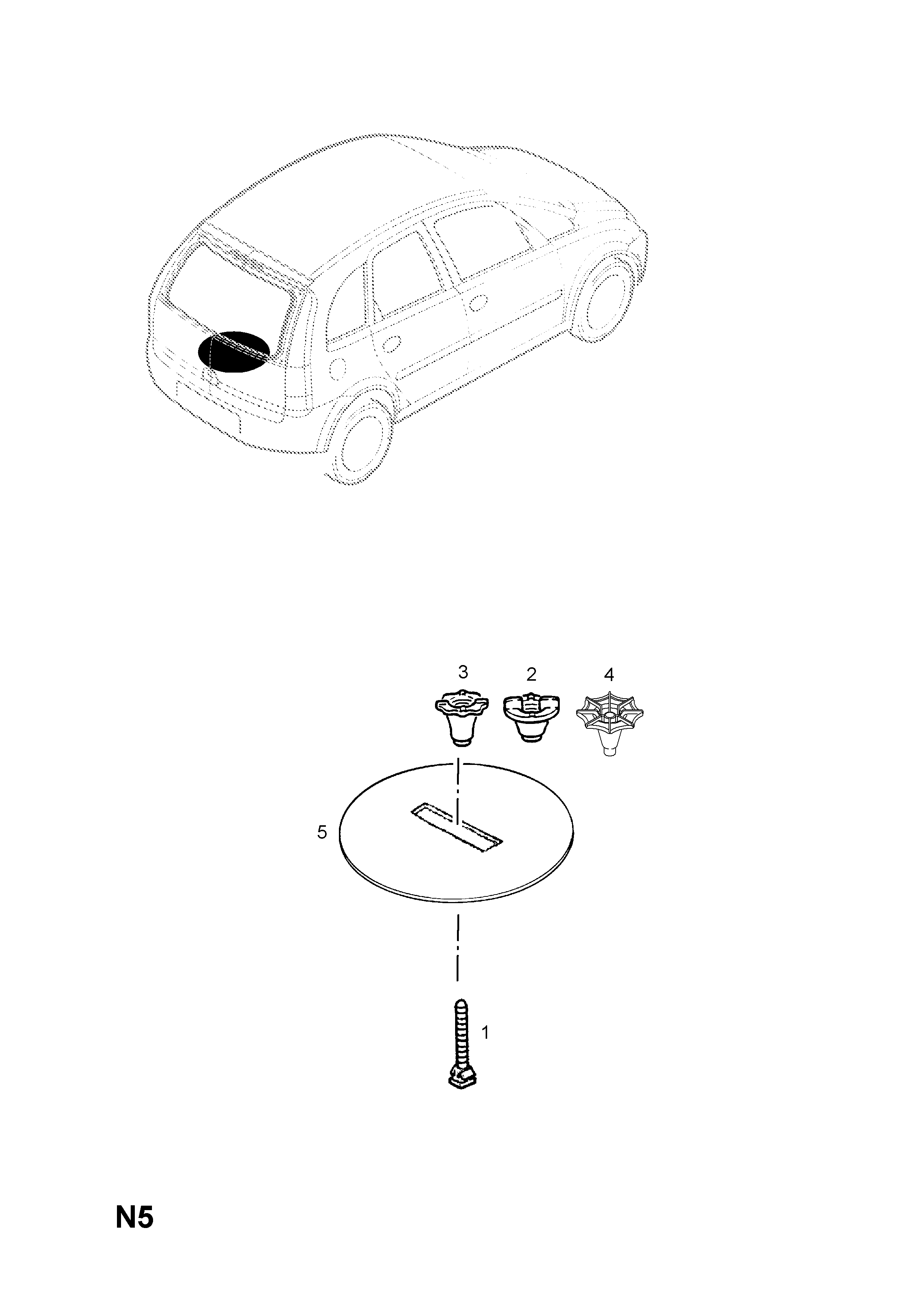 3
2
4
5
1

N5