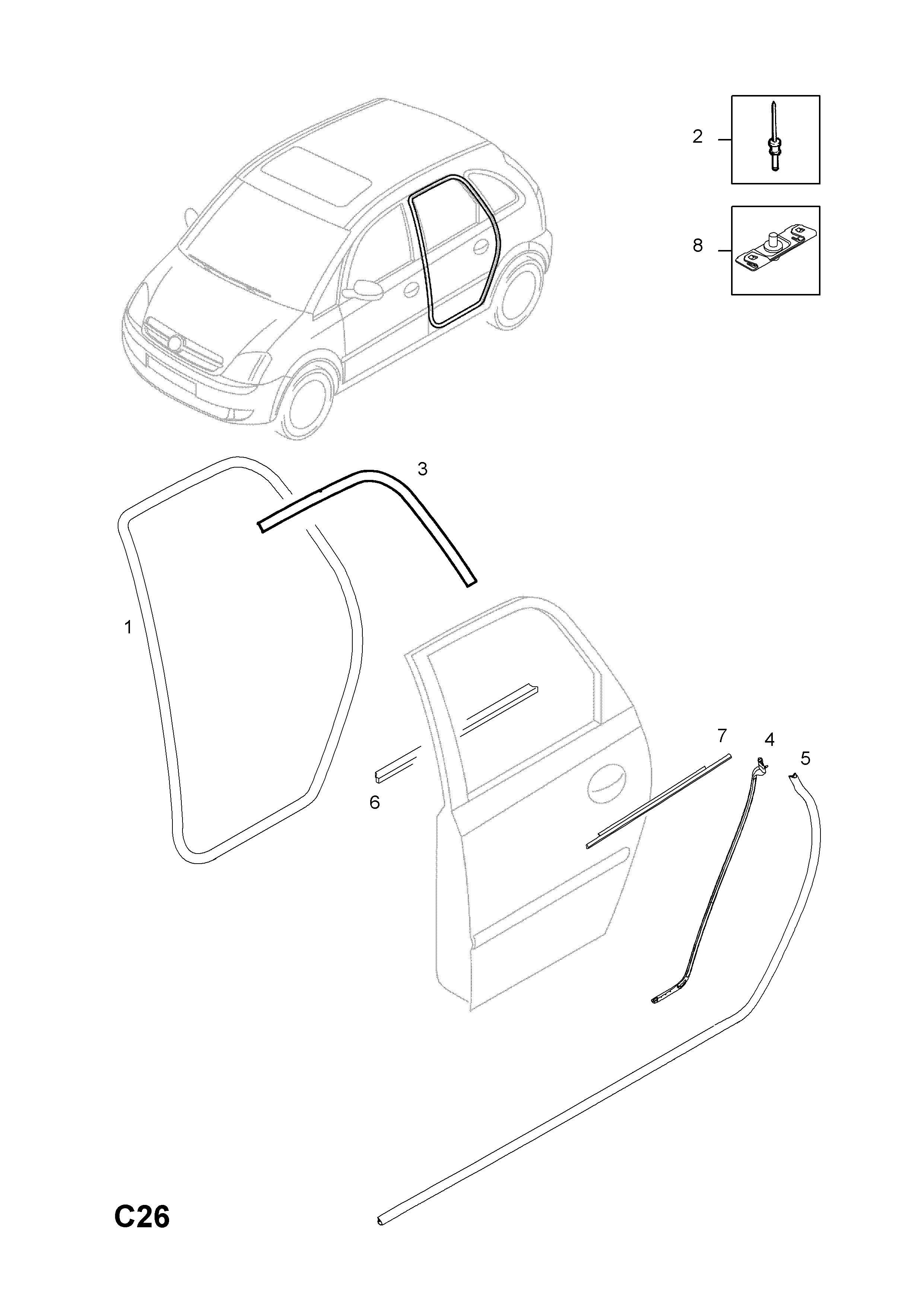 2

8

3

1

7

4

5

6

C26