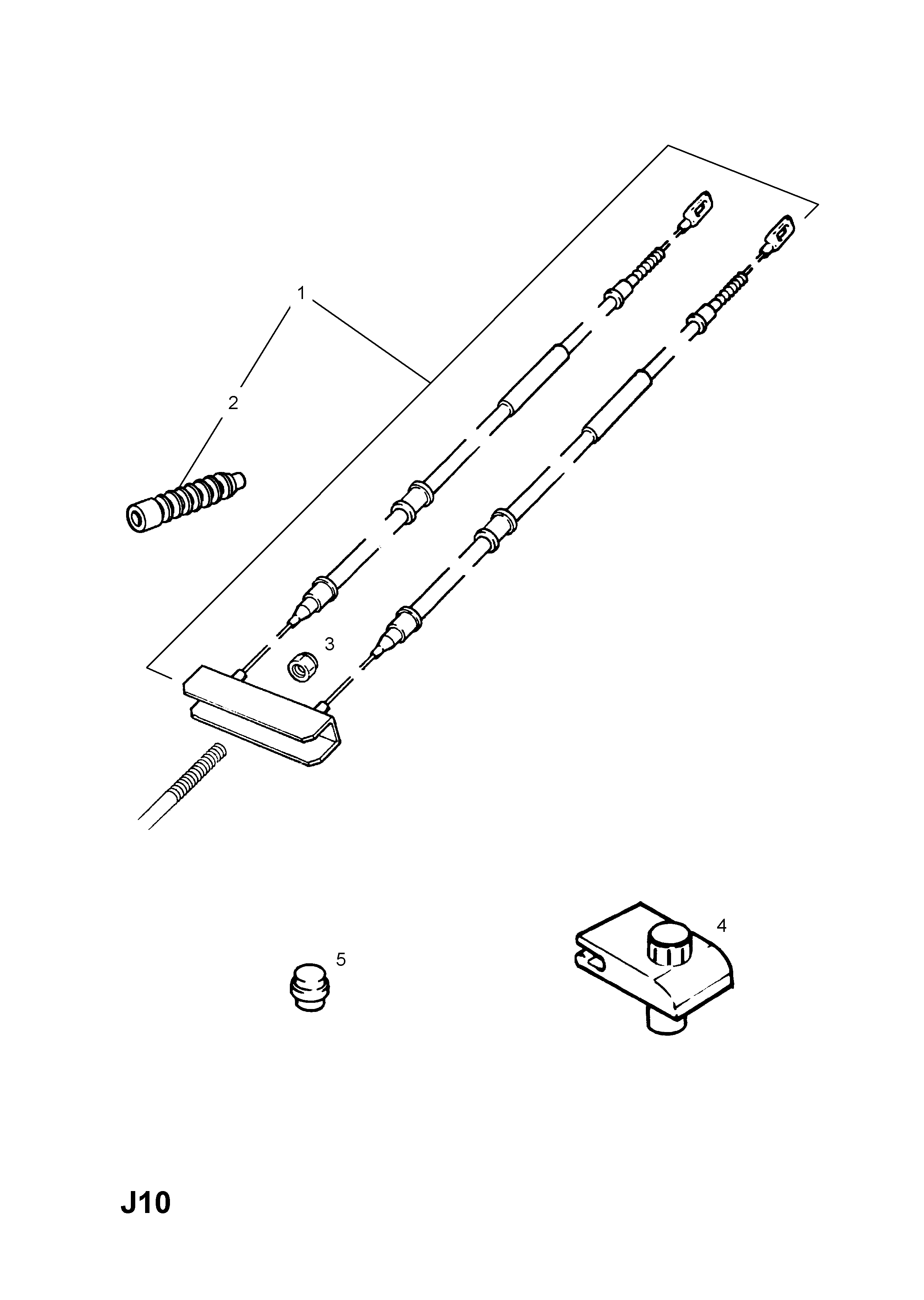 1
2
3
4
5
J10