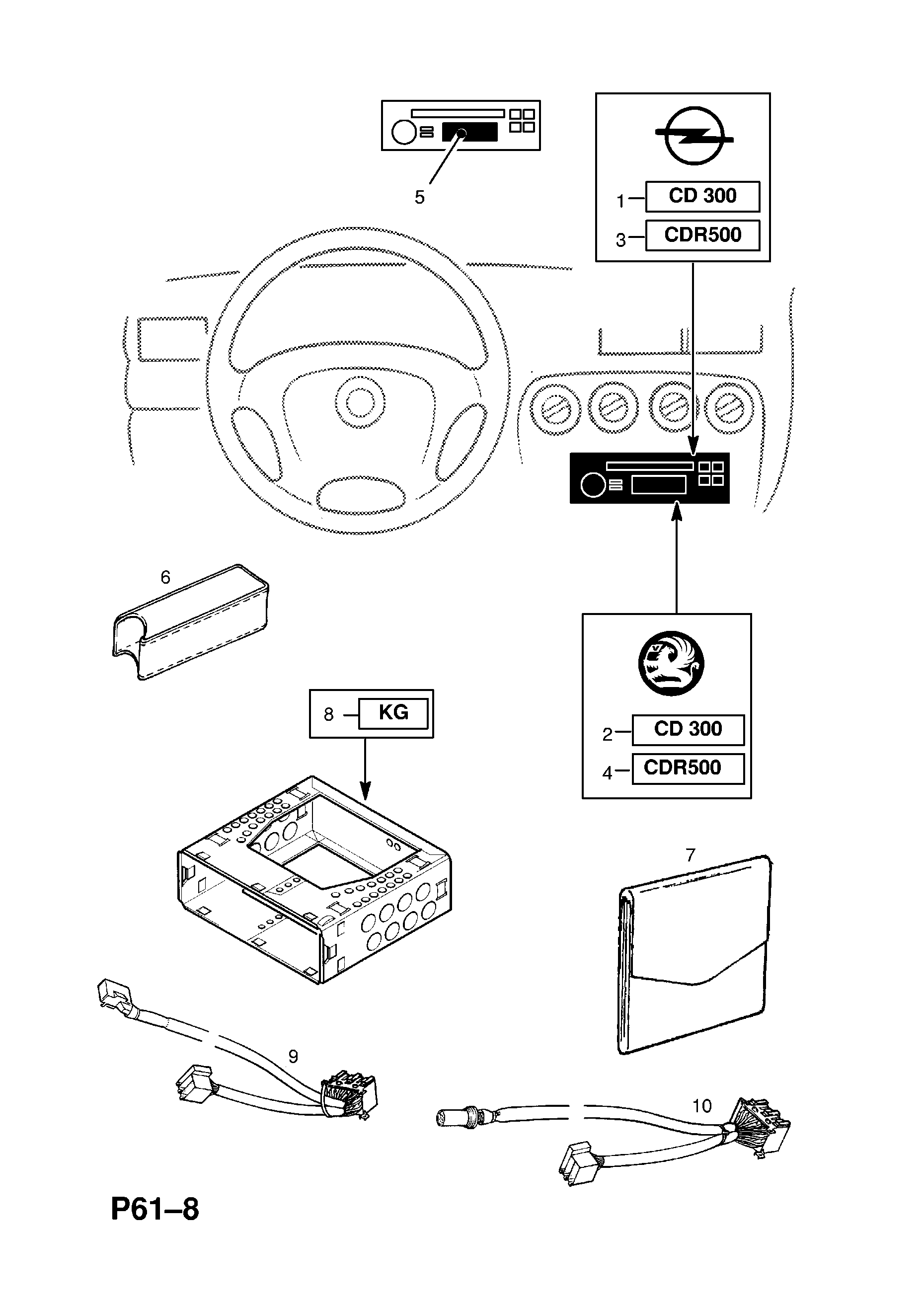 5

1 CD 300
3 CDR500

6

8 KG

2 CD 300
4 CDR500

7

9

10

P61–8