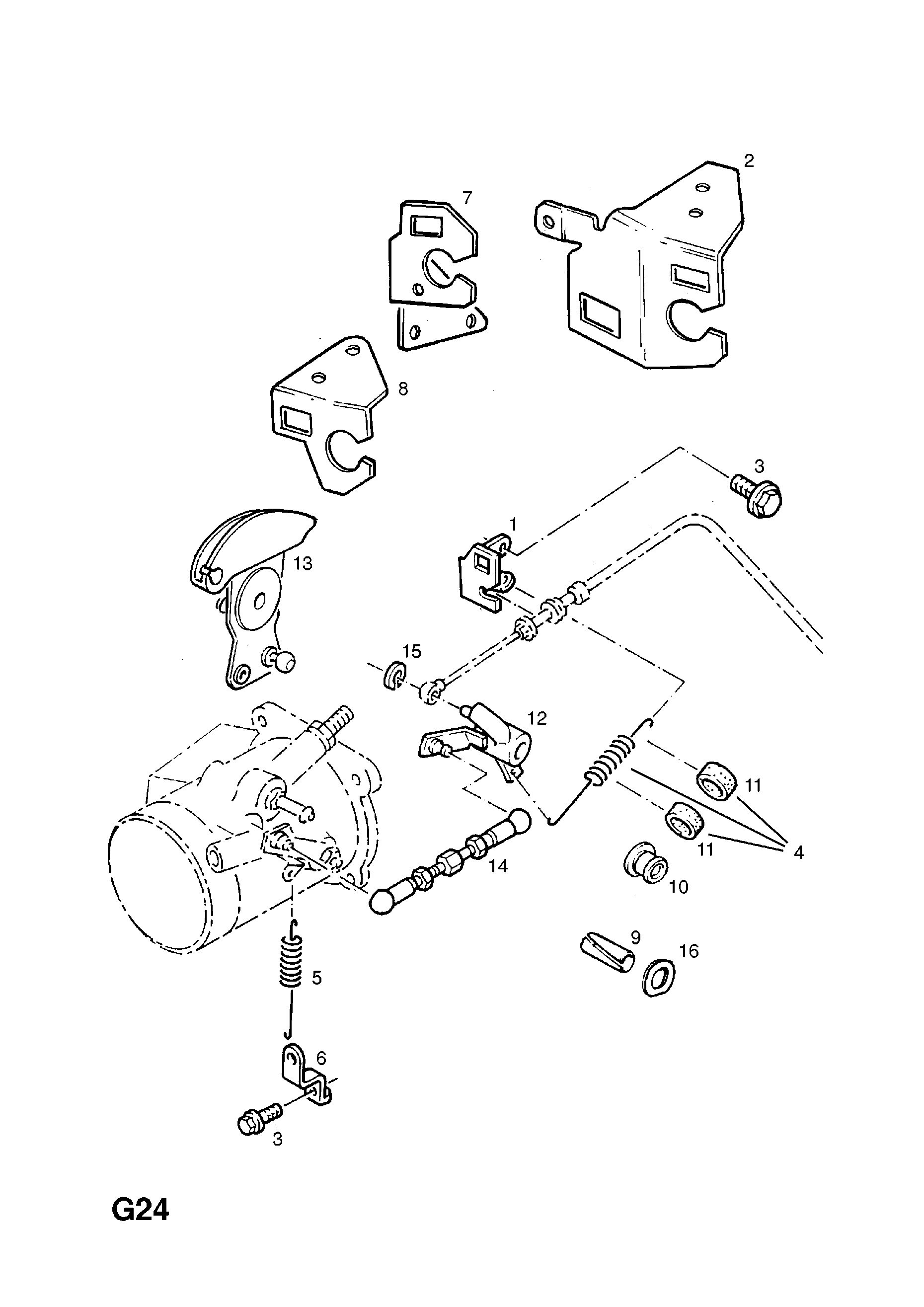 2
7
8
3
1
13
15
12
11
11
4
14
10
9
16
5
6
3
G24