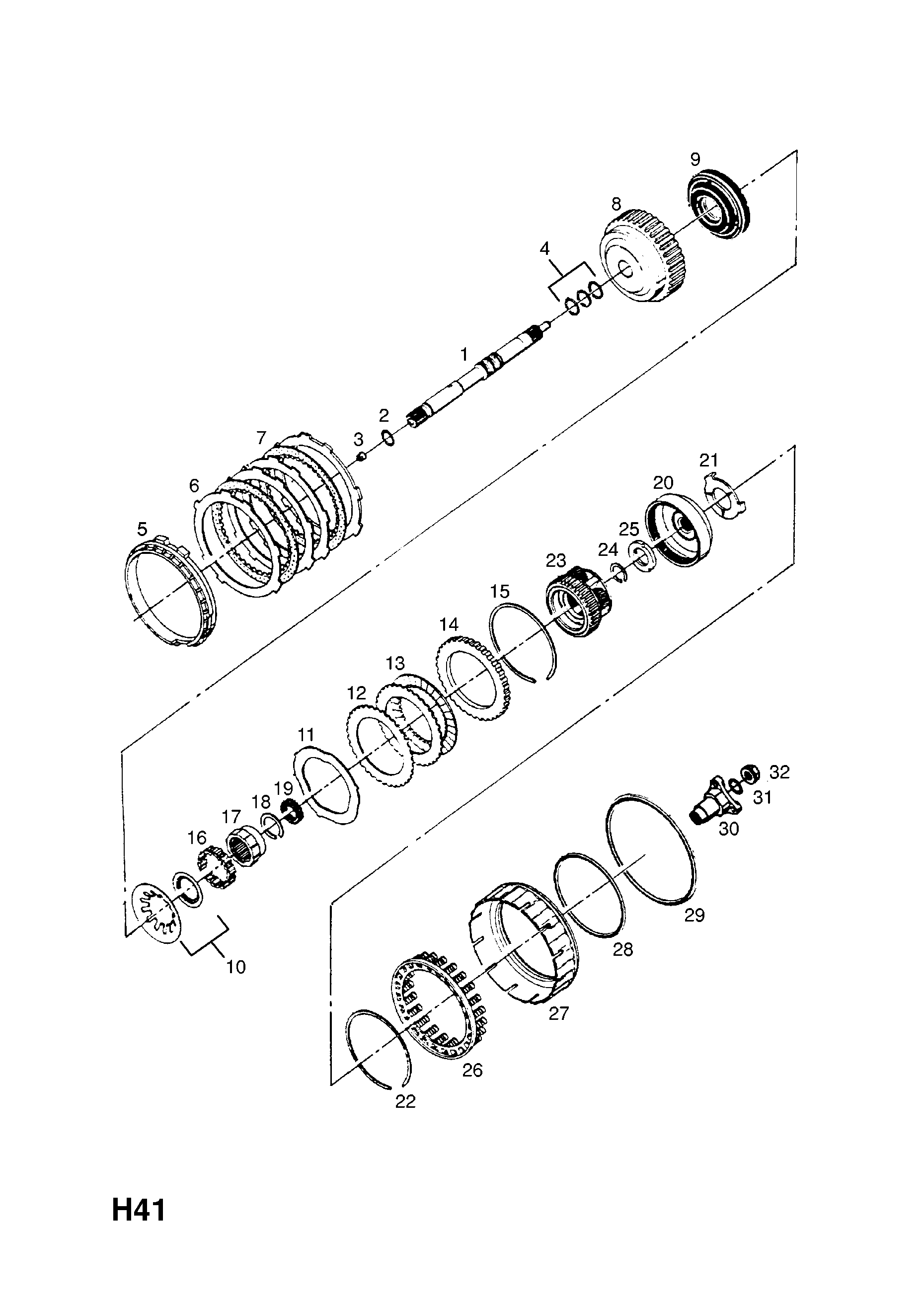 9
8
4
1
2
3
7
6
5
21
20
25
24
23
15
14
13
12
11
19
18
17
16
10
32
31
30
29
28
27
26
22

H41