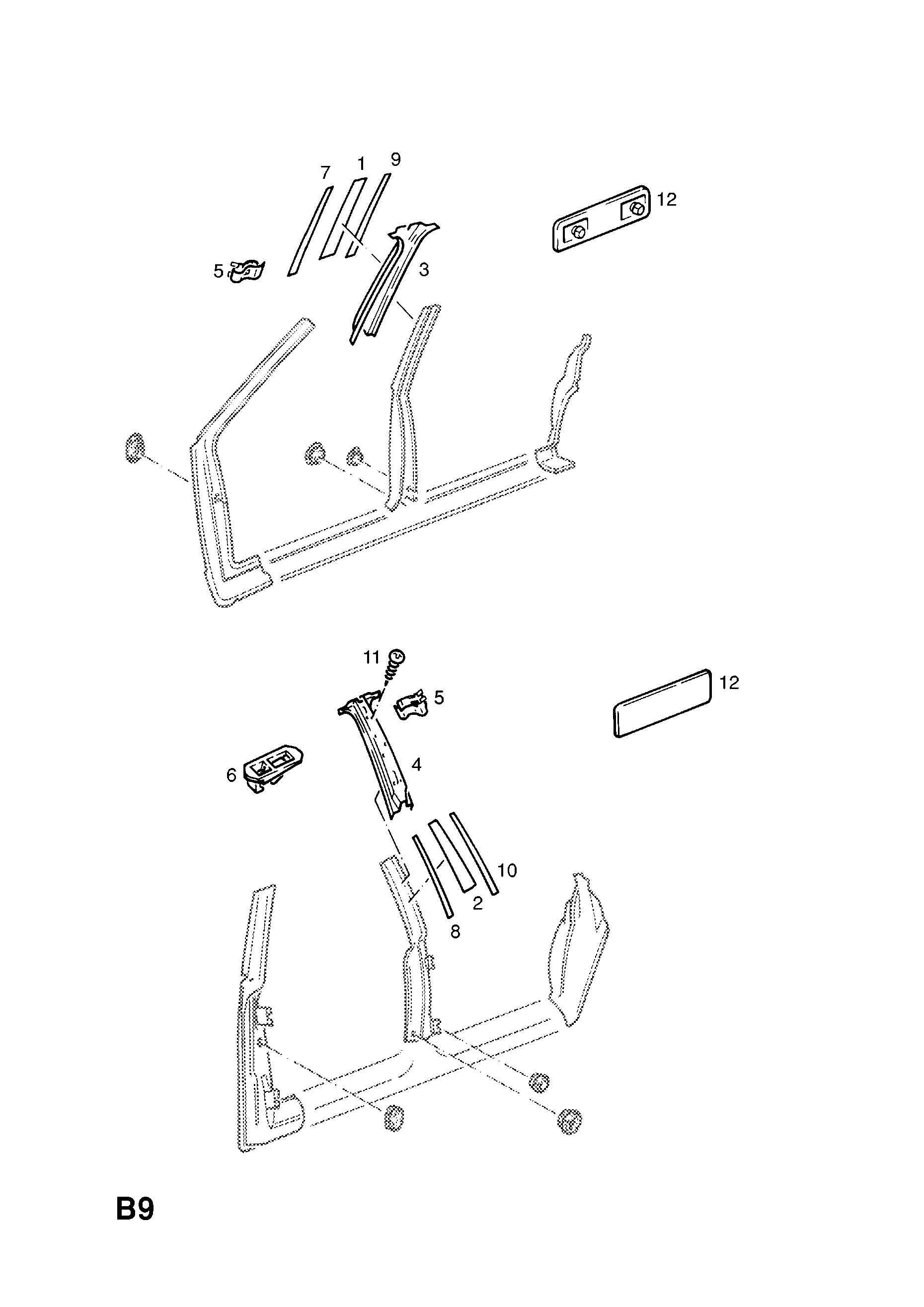 7 1 9

12

5

3

11

5

12

6

4

10

2

8

B9