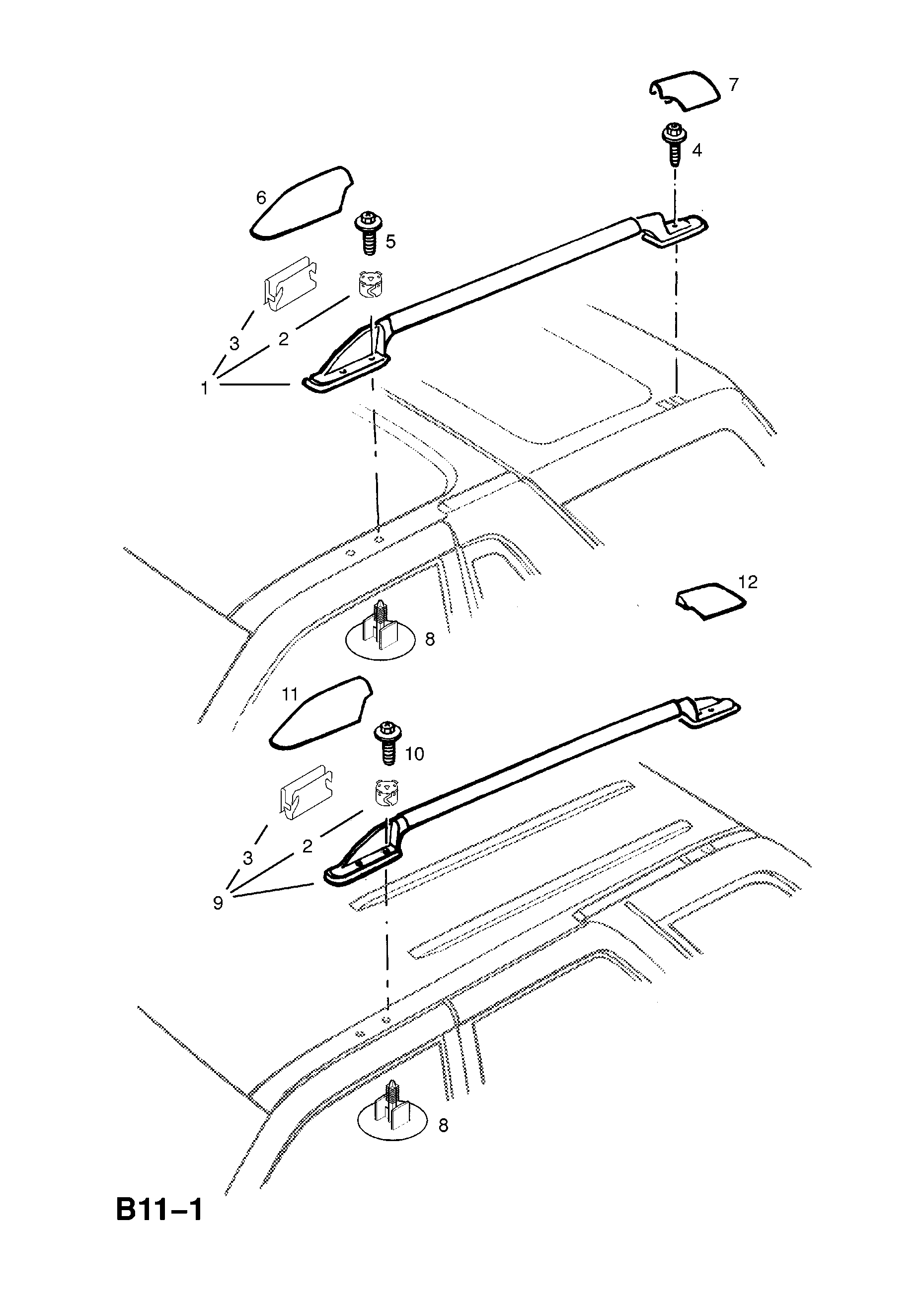 7
4
6
5
3
2
1
12
8
11
10
3
2
9
8
B11–1