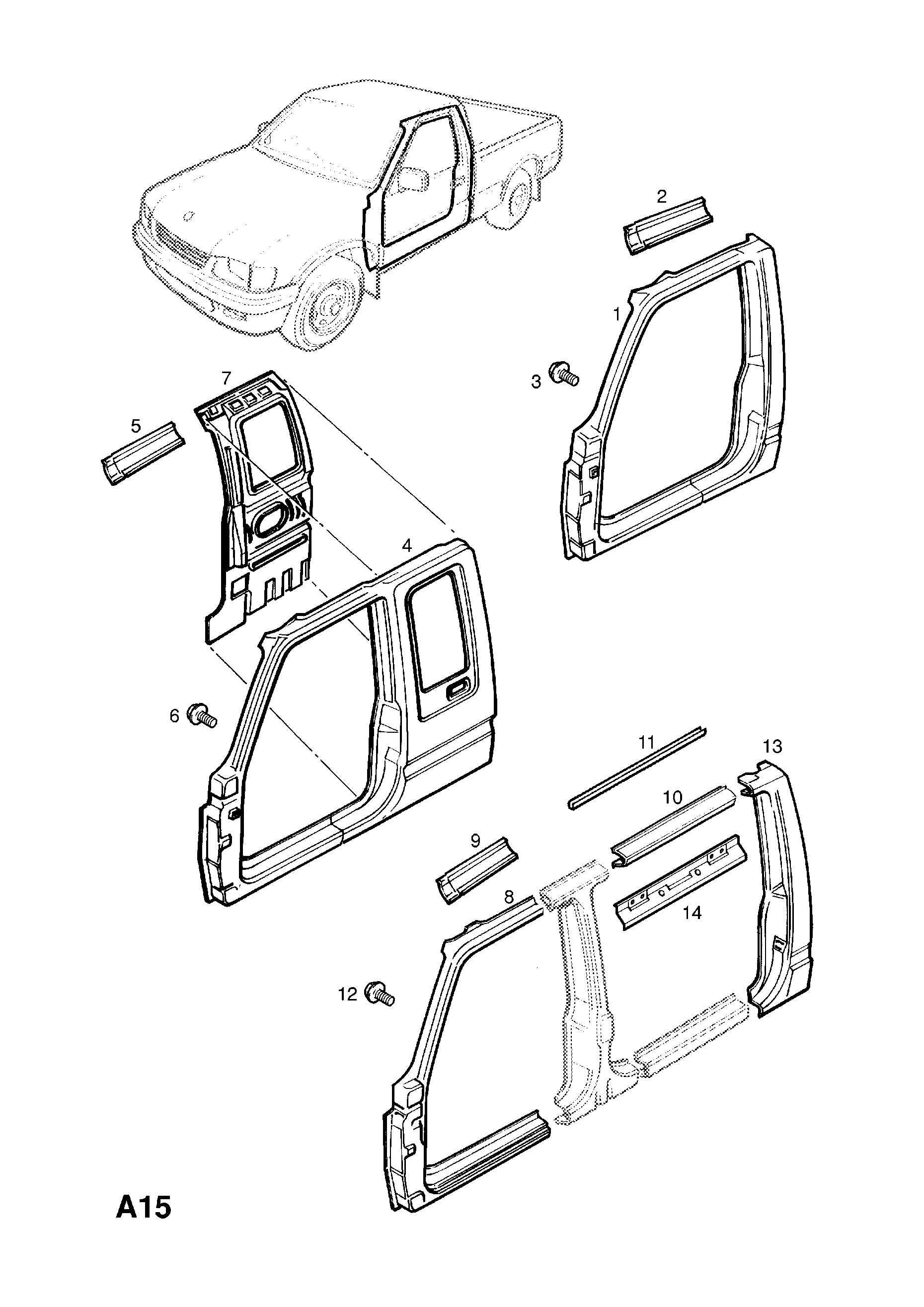 2
1
3
7
5
4
6
11
13
10
9
8
14
12
A15