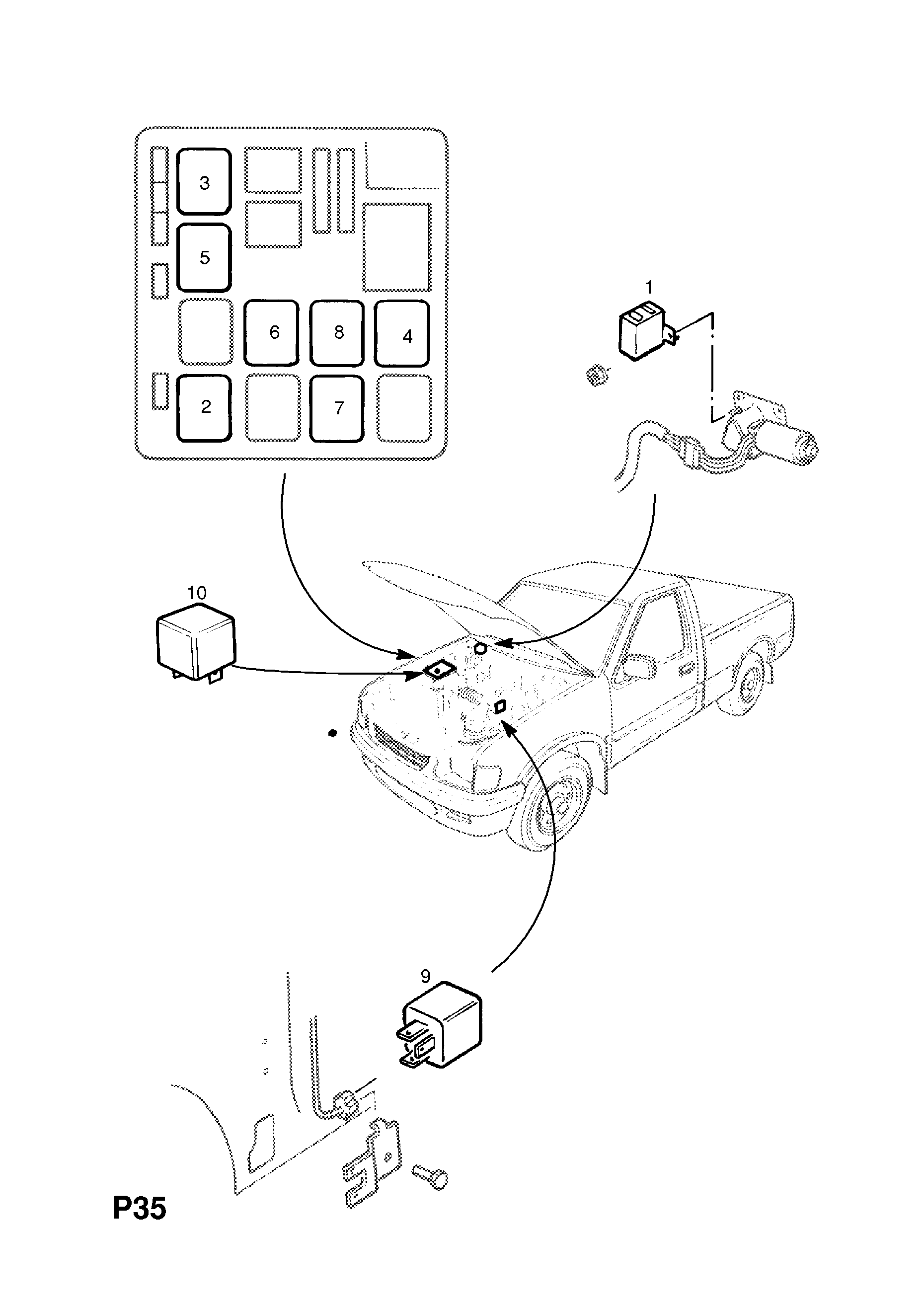 3
5
6
8
4
2
7
1
10
9
P35