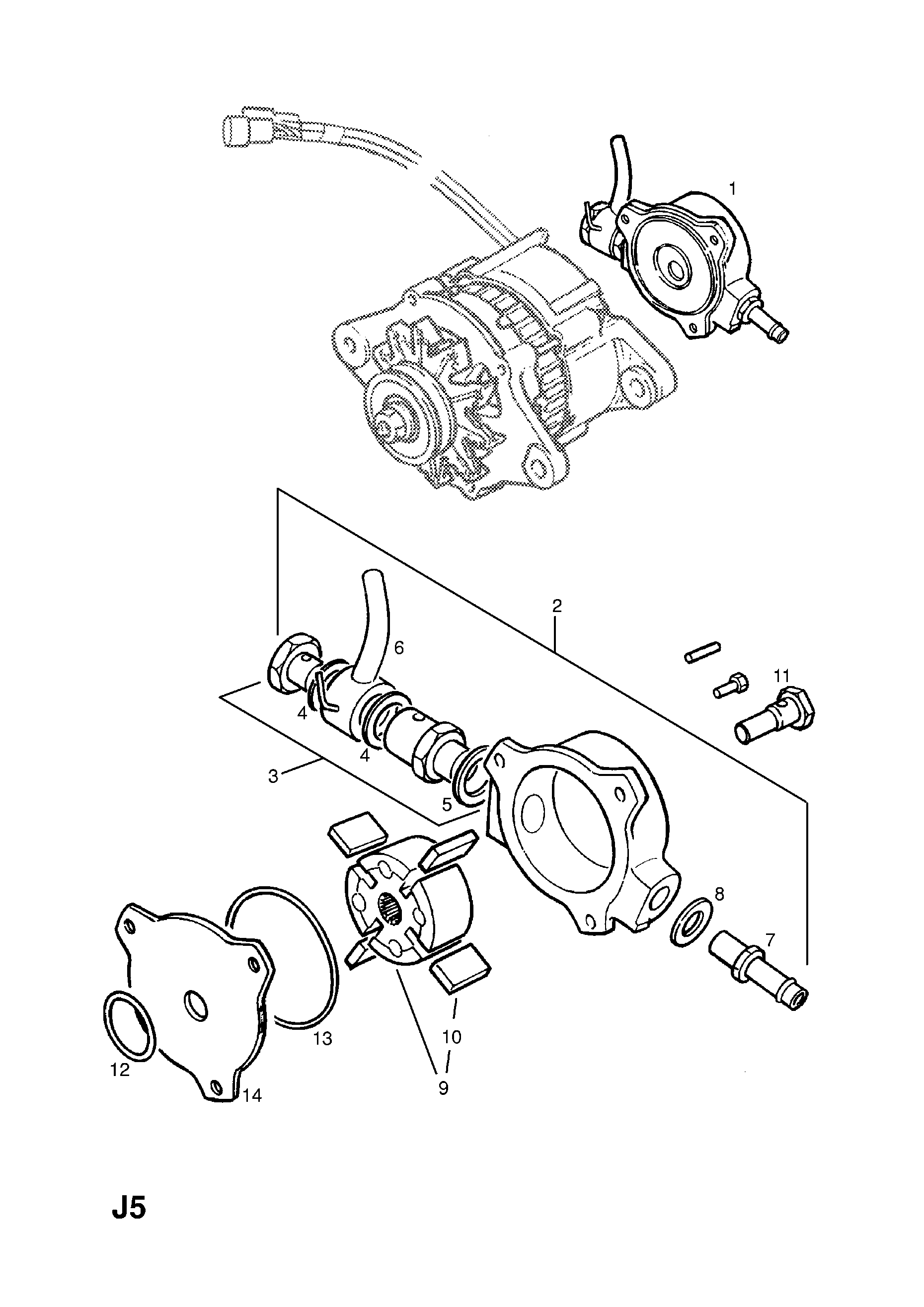 1
2
6
11
4
4
3
5
8
7
13
10
12
9
14
J5