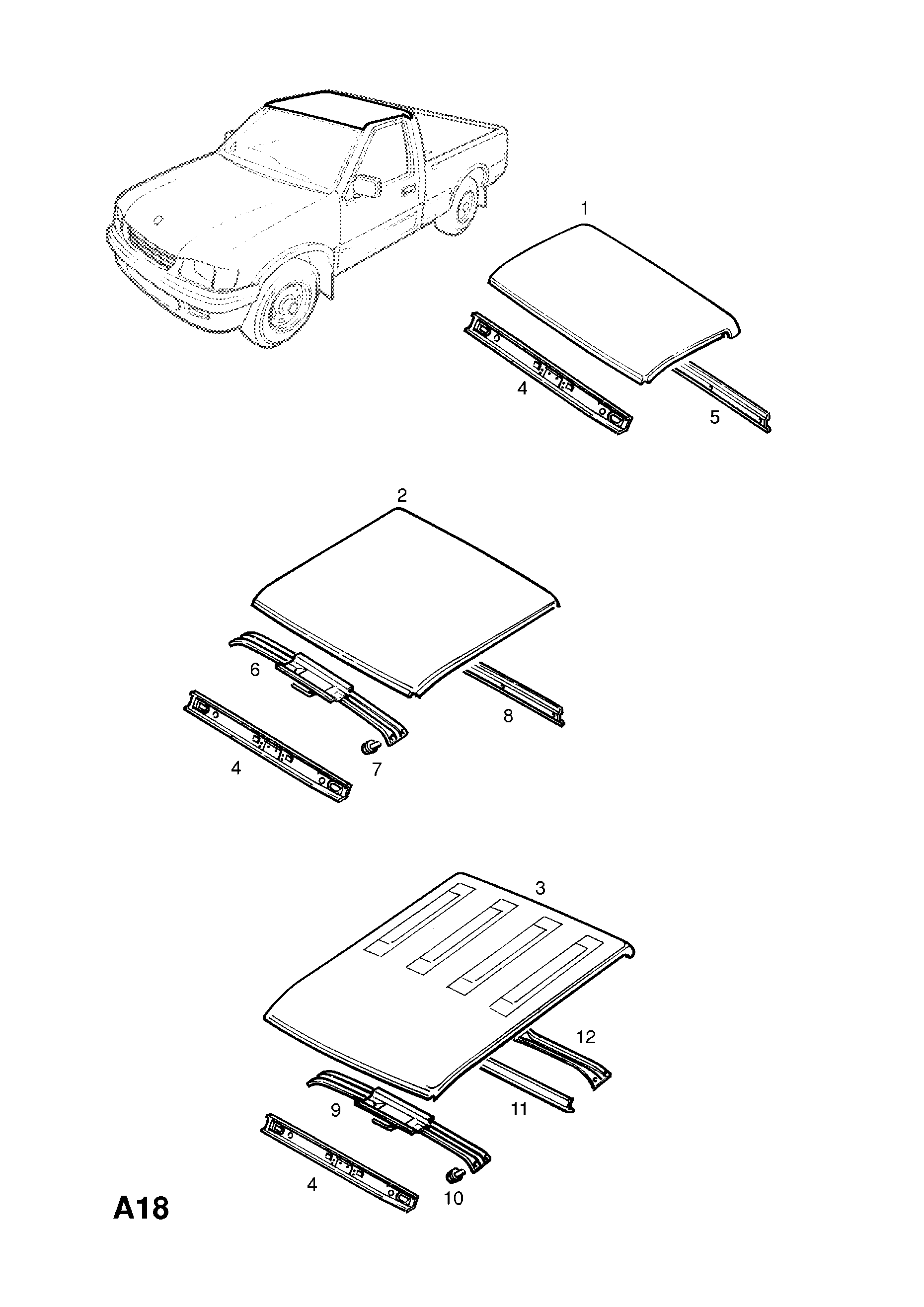 1

4

5

2

6

8

4

7

3

12

9

11

4

10

A18