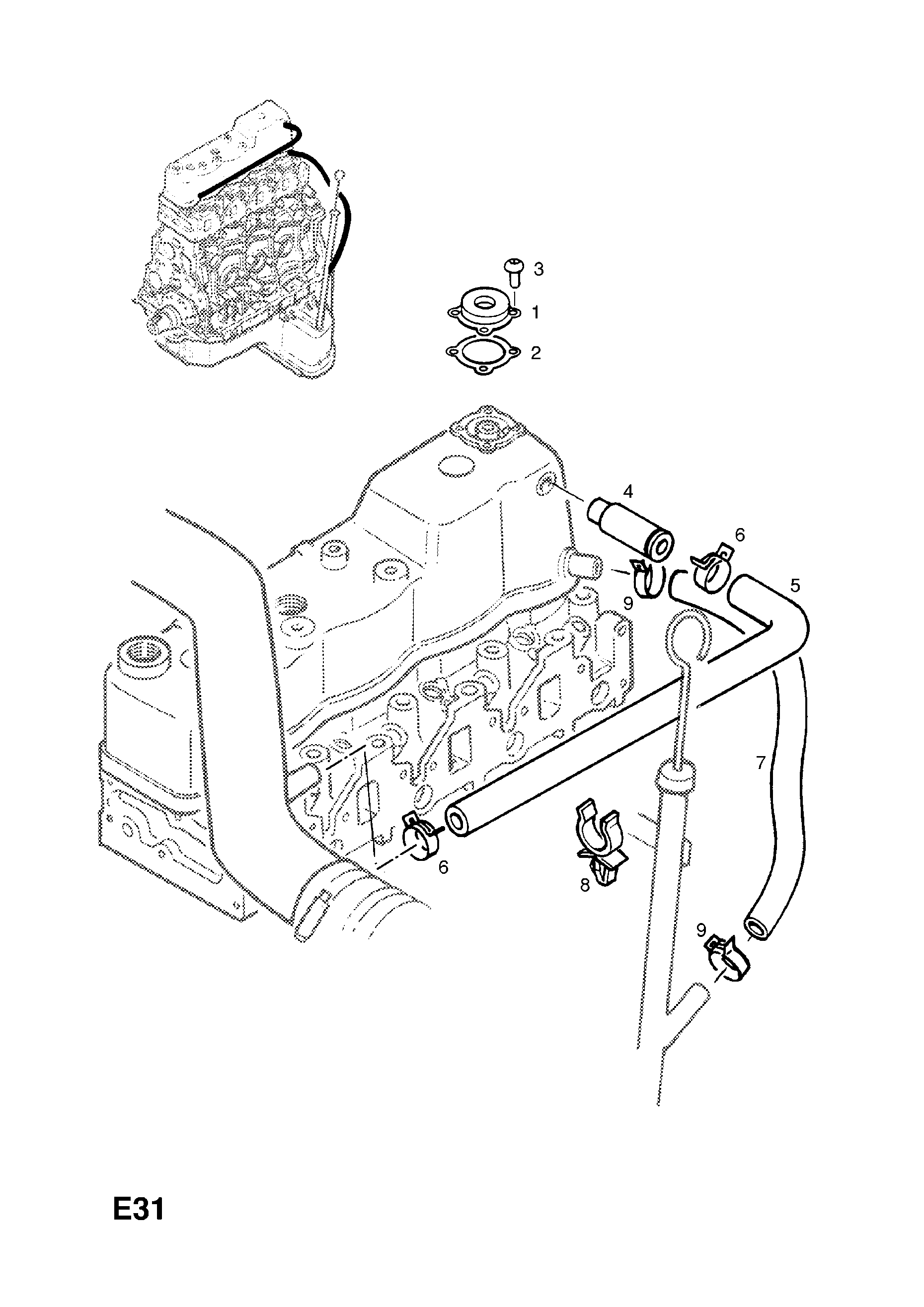 3
1
2
4
6
5
9
7
6
8
9

E31