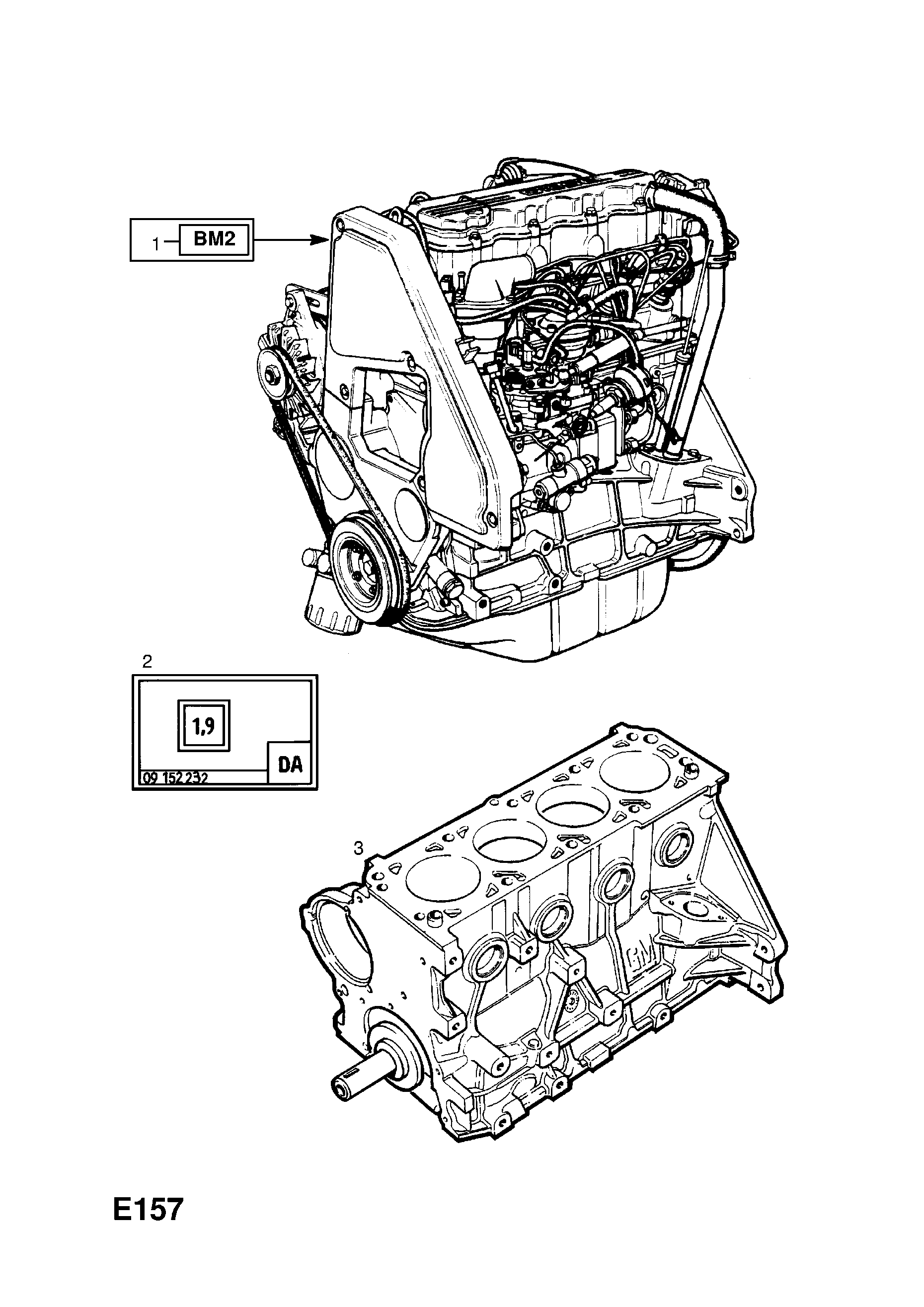 1 BM2

2

1,9

DA

09 152 232

3

GM

E157