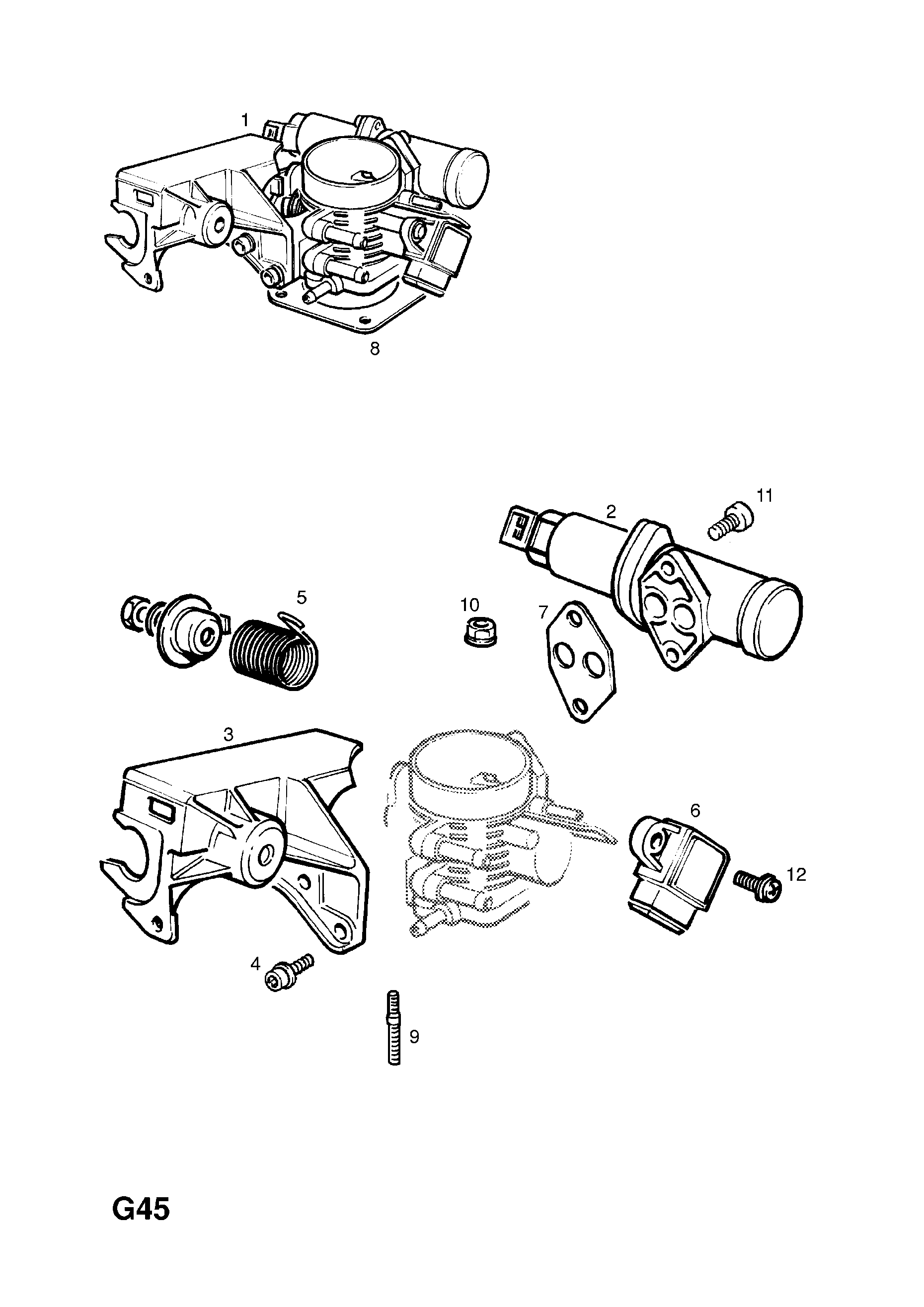 1
8
2
11
5
10
7
3
6
12
4
9
G45