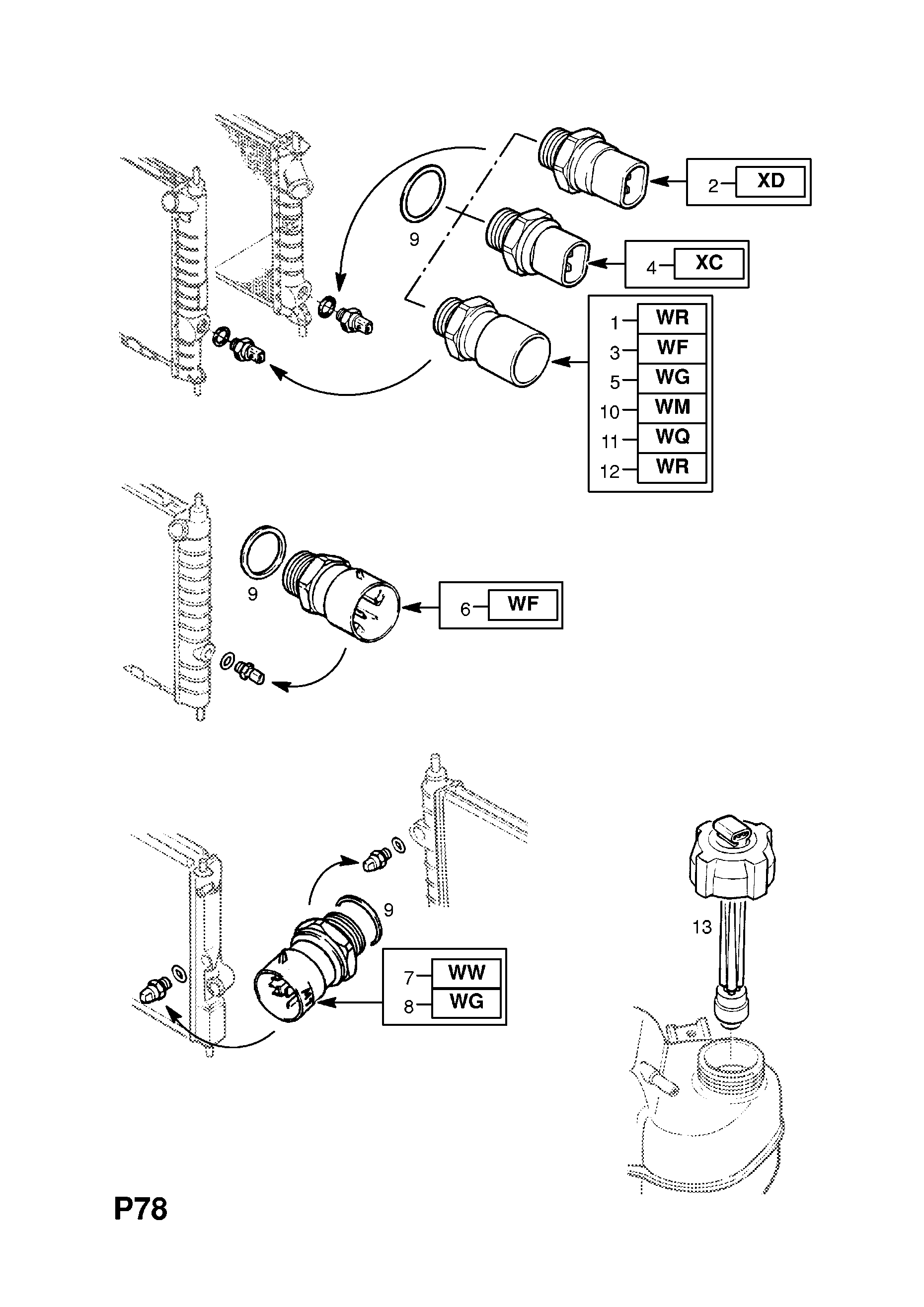 2 XD

9

4 XC

1 WR
3 WF
5 WG
10 WM
11 WQ
12 WR

9

6 WF

9

7 WW
8 WG

13

P78