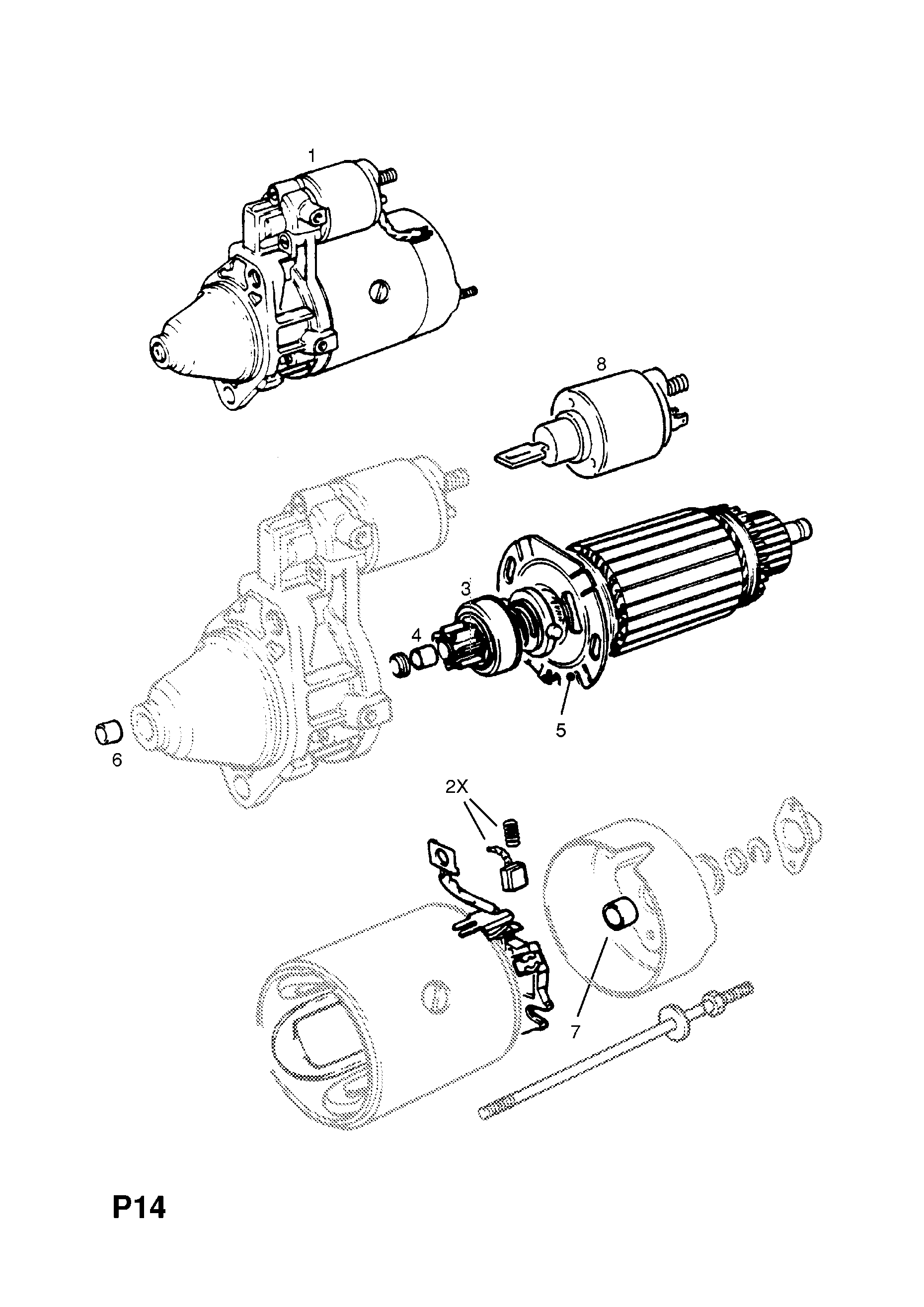 1

8

3

4

5

6

2X

7

P14