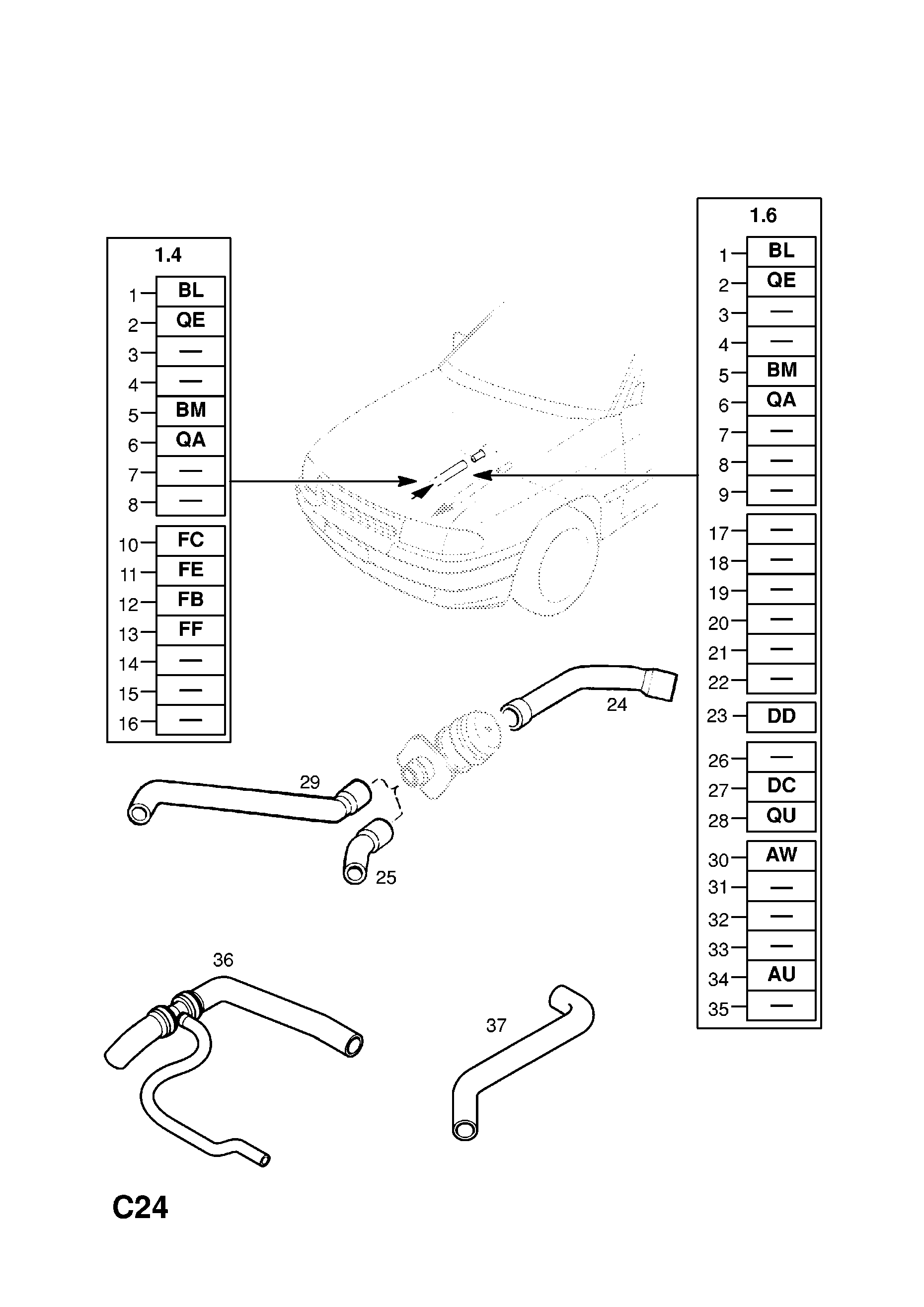 1.4

| | |
|---|---|
| 1 | BL |
| 2 | QE |
| 3 | — |
| 4 | — |
| 5 | BM |
| 6 | QA |
| 7 | — |
| 8 | — |
| 10 | FC |
| 11 | FE |
| 12 | FB |
| 13 | FF |
| 14 | — |
| 15 | — |
| 16 | — |

1.6

| | |
|---|---|
| 1 | BL |
| 2 | QE |
| 3 | — |
| 4 | — |
| 5 | BM |
| 6 | QA |
| 7 | — |
| 8 | — |
| 9 | — |
| 17 | — |
| 18 | — |
| 19 | — |
| 20 | — |
| 21 | — |
| 22 | — |
| 23 | DD |
| 26 | — |
| 27 | DC |
| 28 | QU |
| 30 | AW |
| 31 | — |
| 32 | — |
| 33 | — |
| 34 | AU |
| 35 | — |

24

29

25

36

37

C24