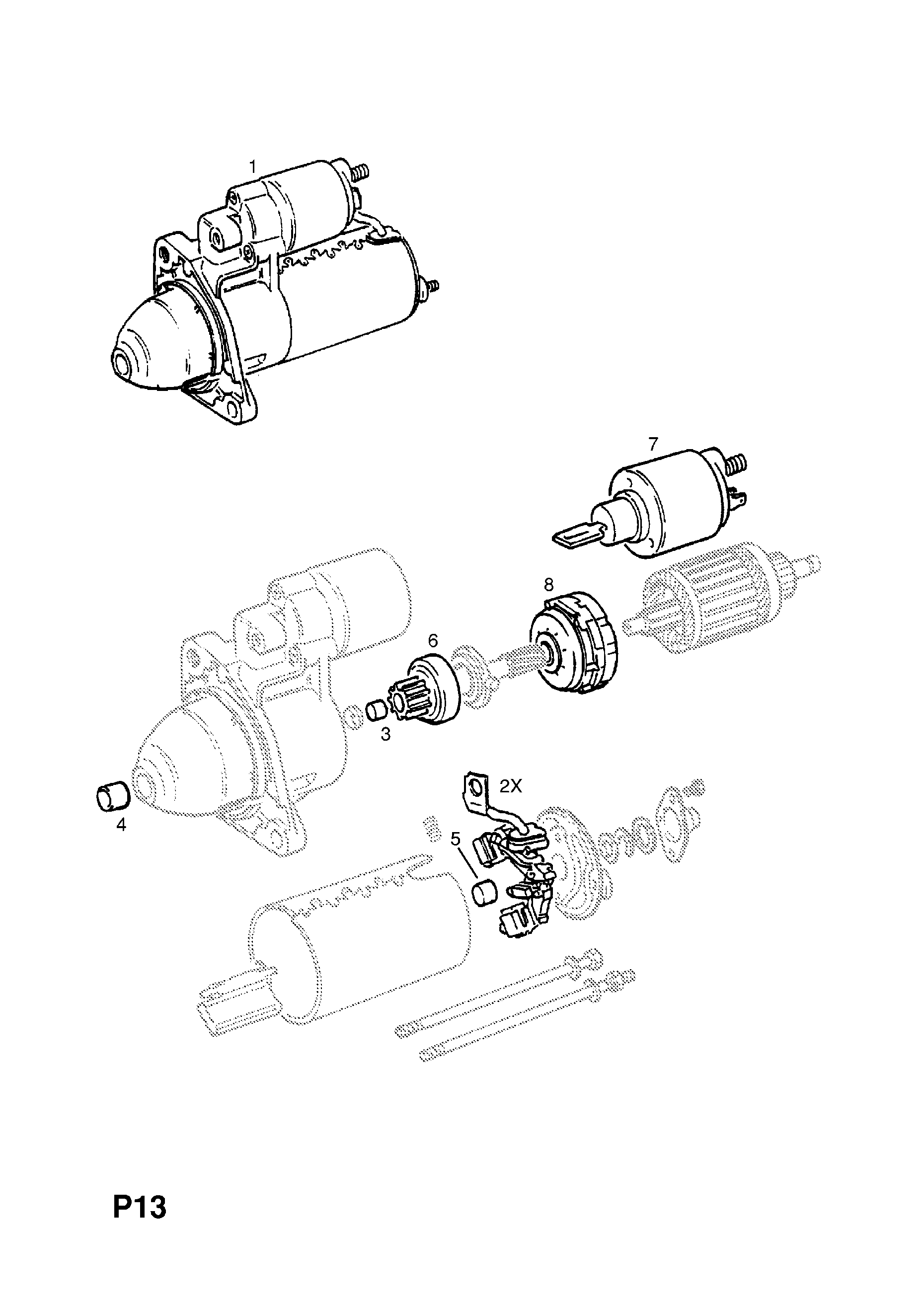 1

7

8

6

3

4

2X

5

P13