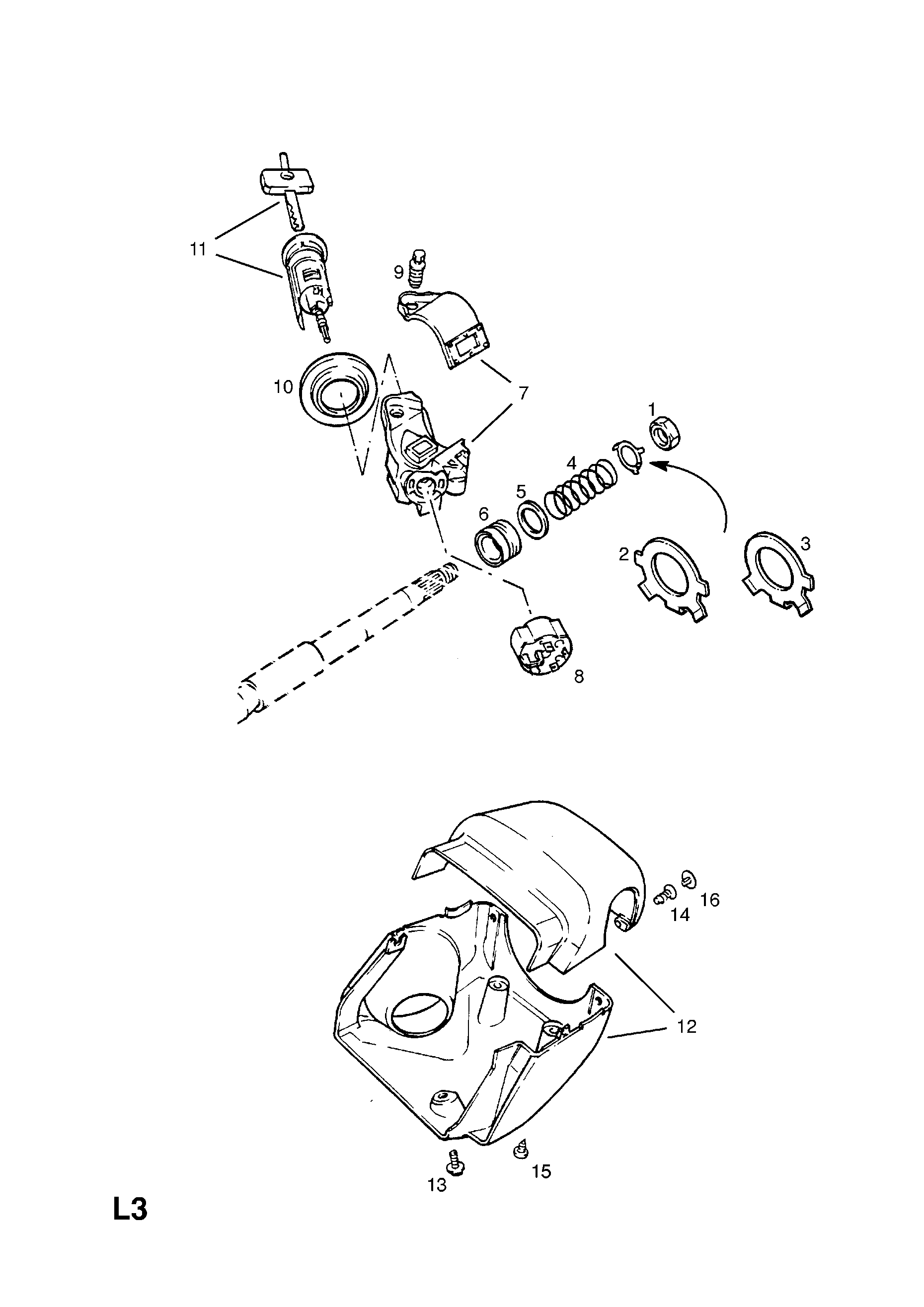 11
9
10
7
1
4
5
6
2
3
8
16
14
12
13
15
L3