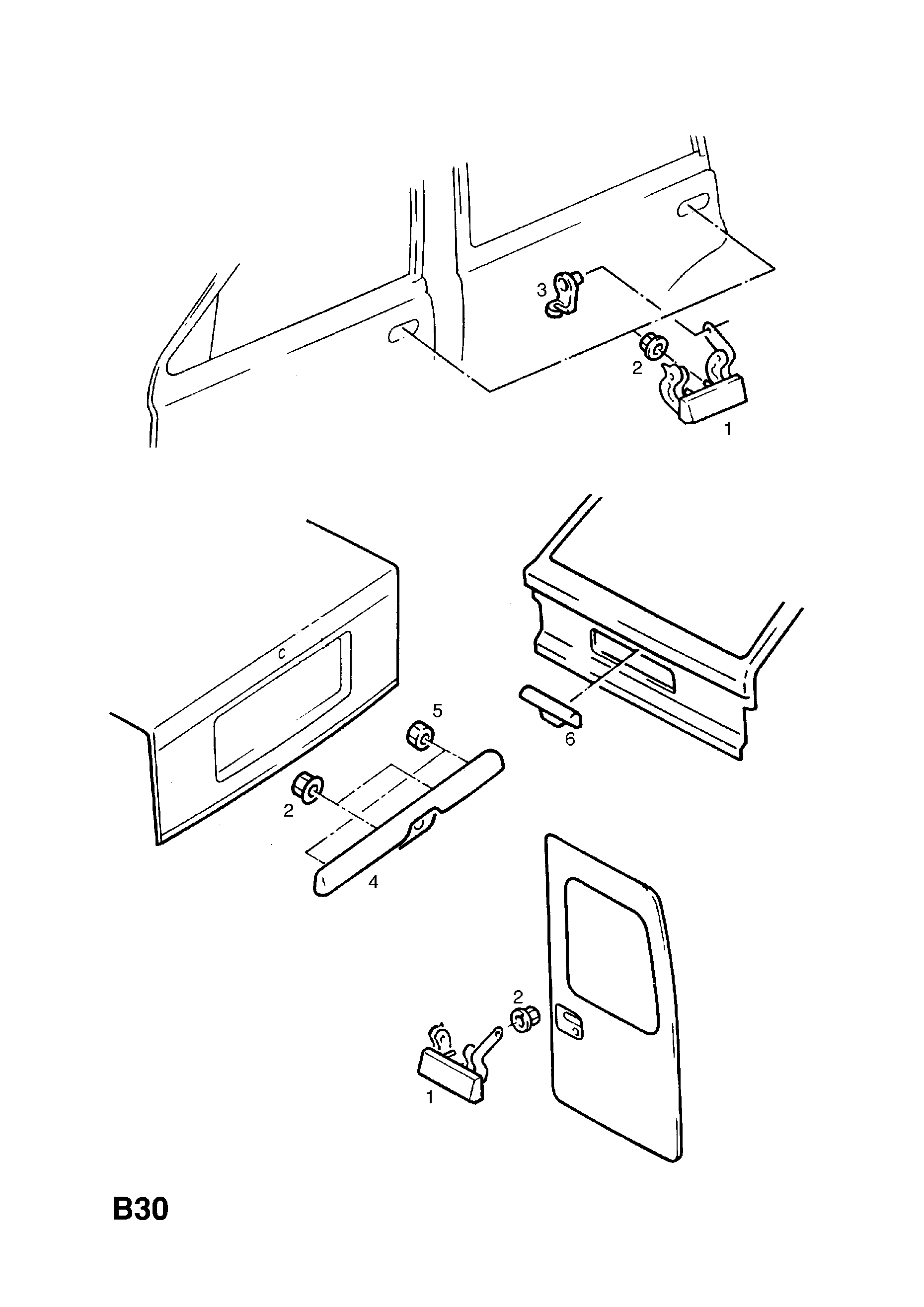 3
2
1
5
6
2
4
2
1
B30