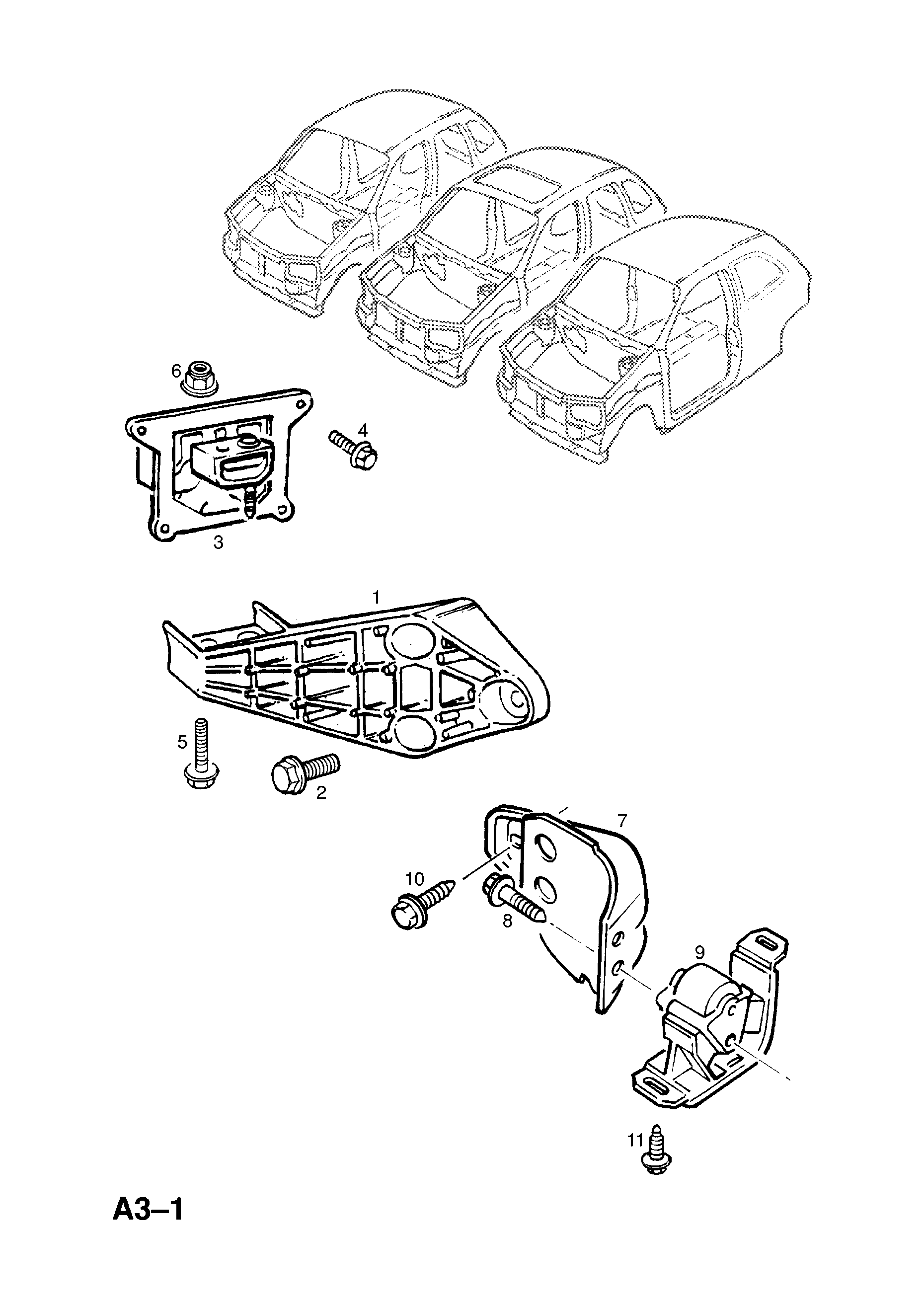 6
4
3
1
5
2
7
10
8
9
11
A3–1