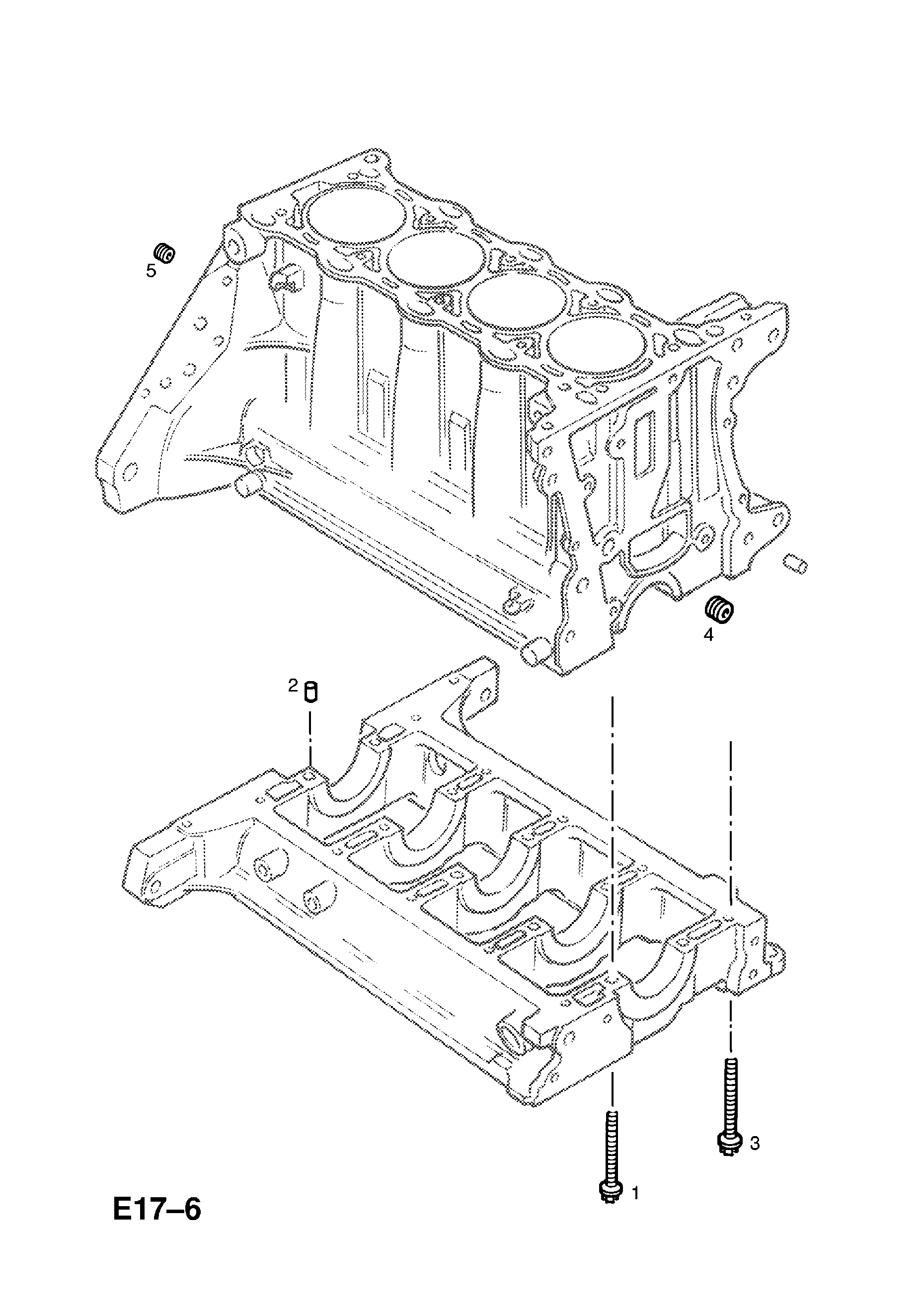 5
4
2
3
1
E17–6