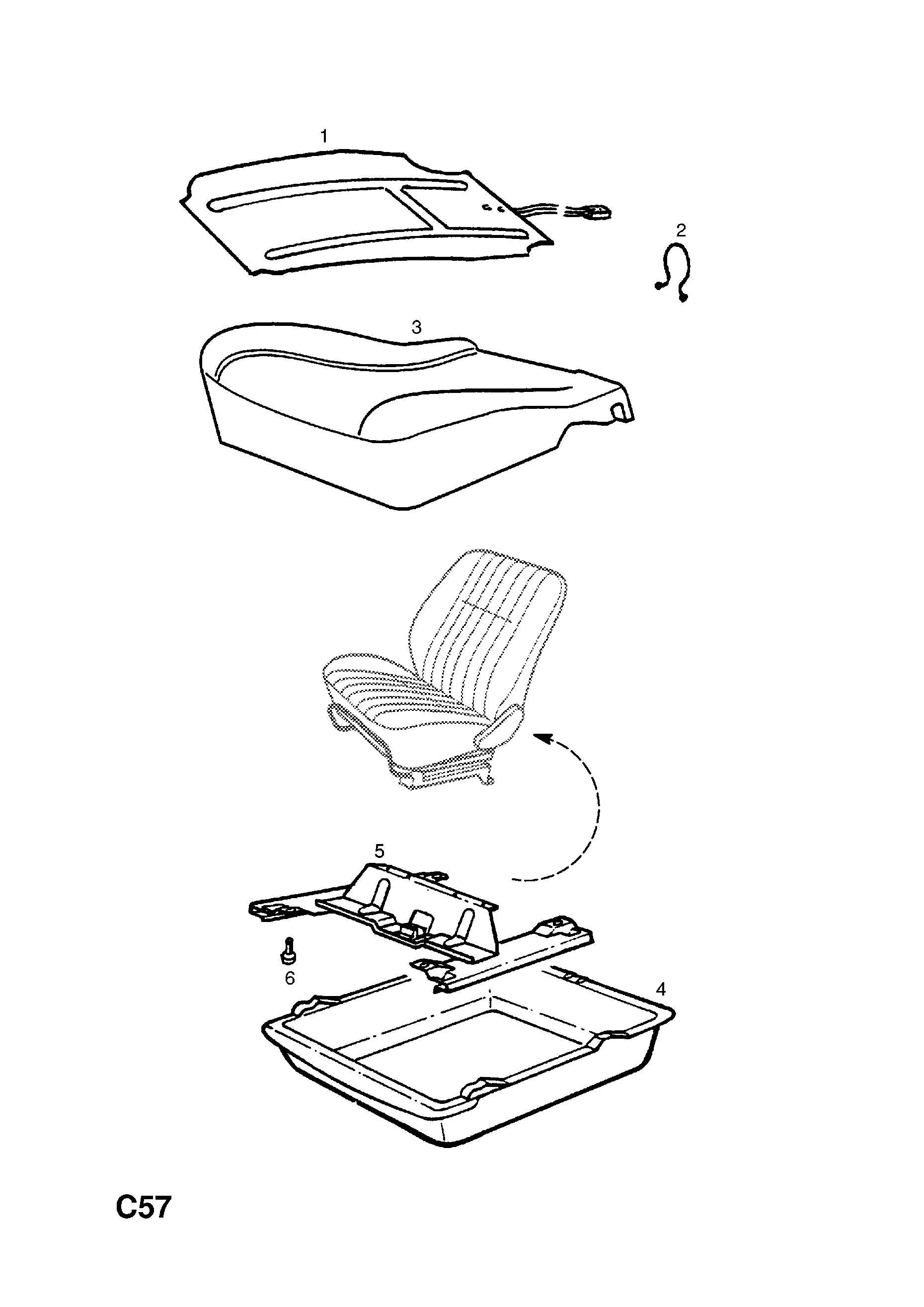 1
2
3
5
6
4
C57