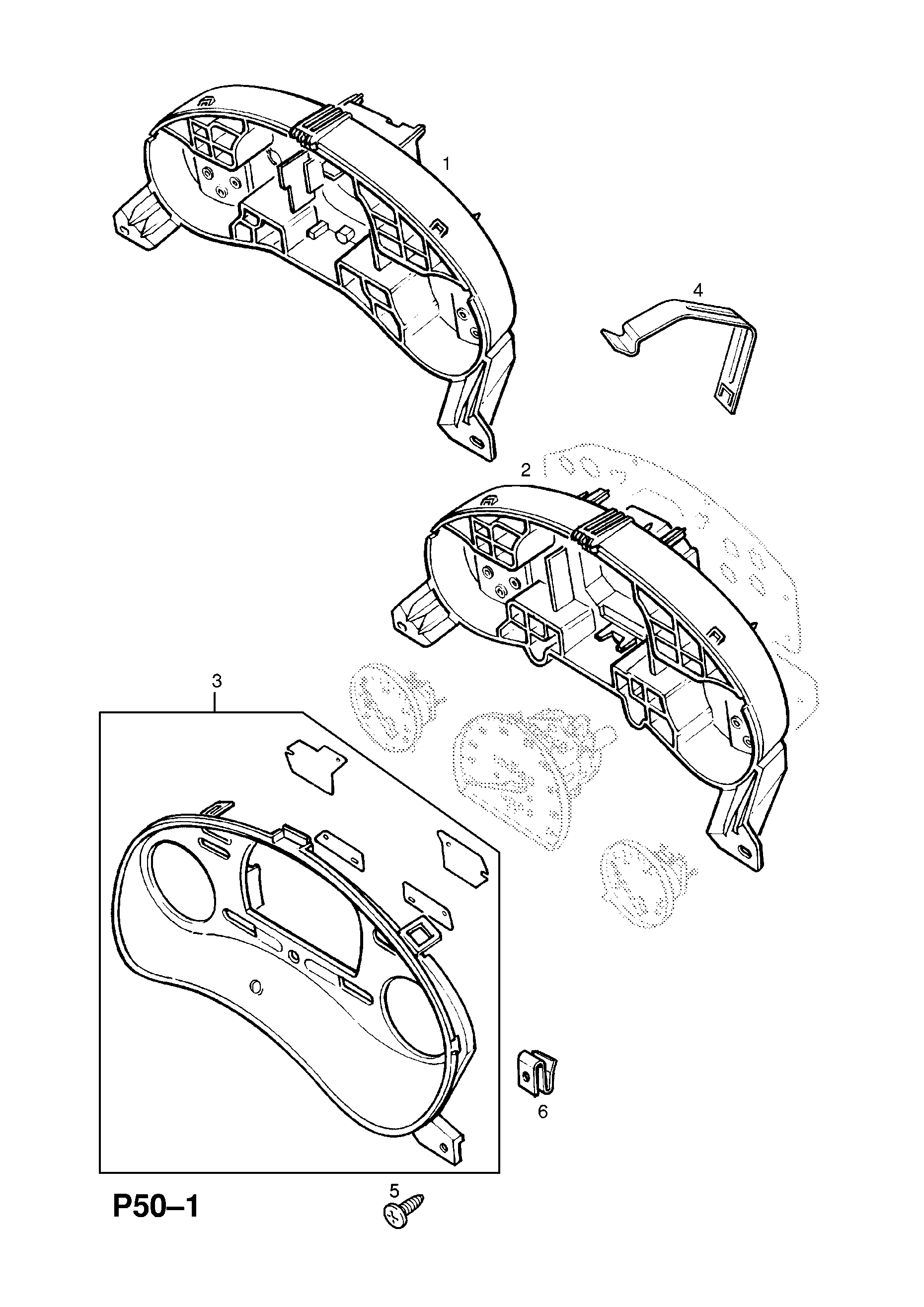 1
4
2
3
6
5
P50–1