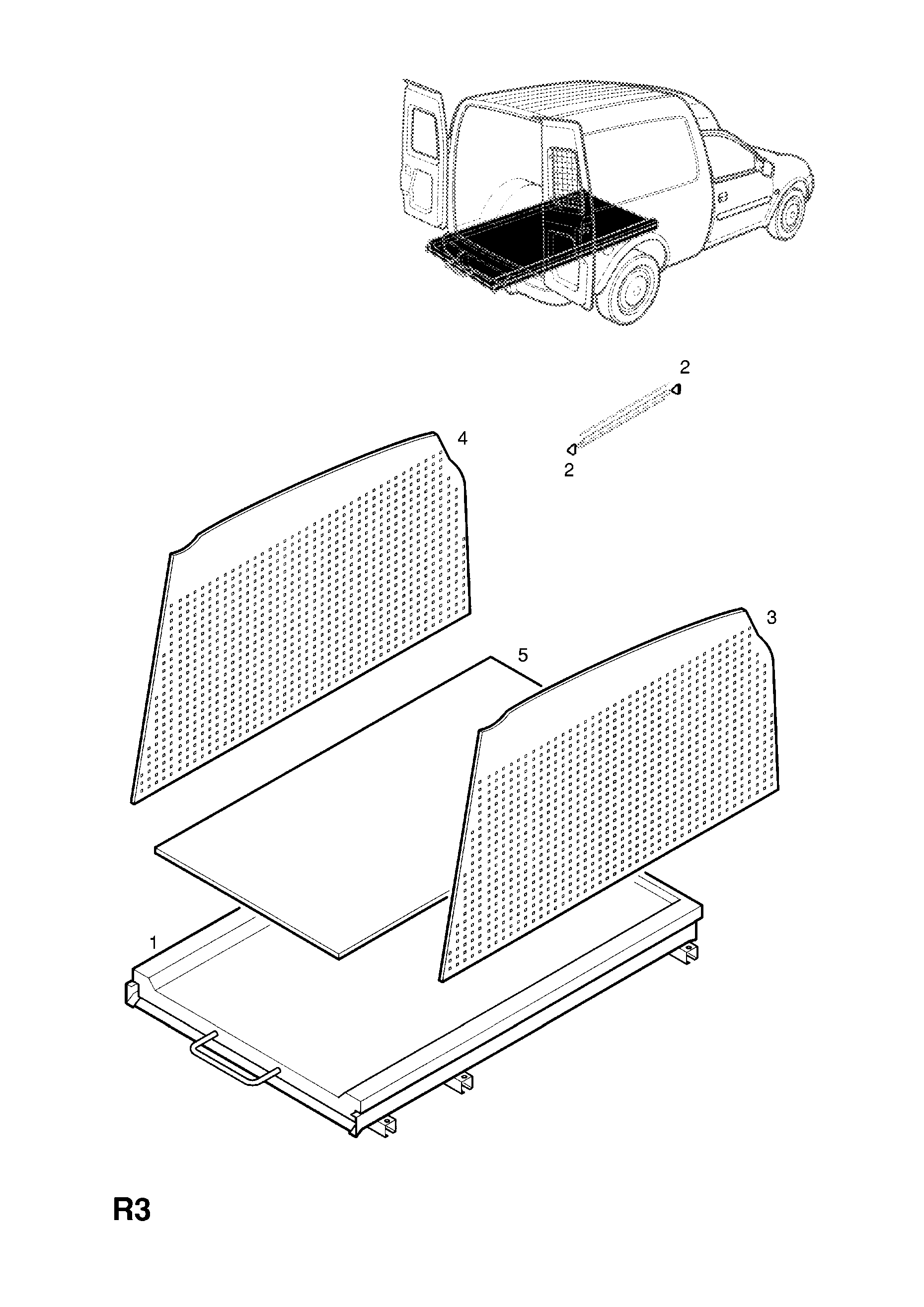 2

4

2

3

5

1

R3