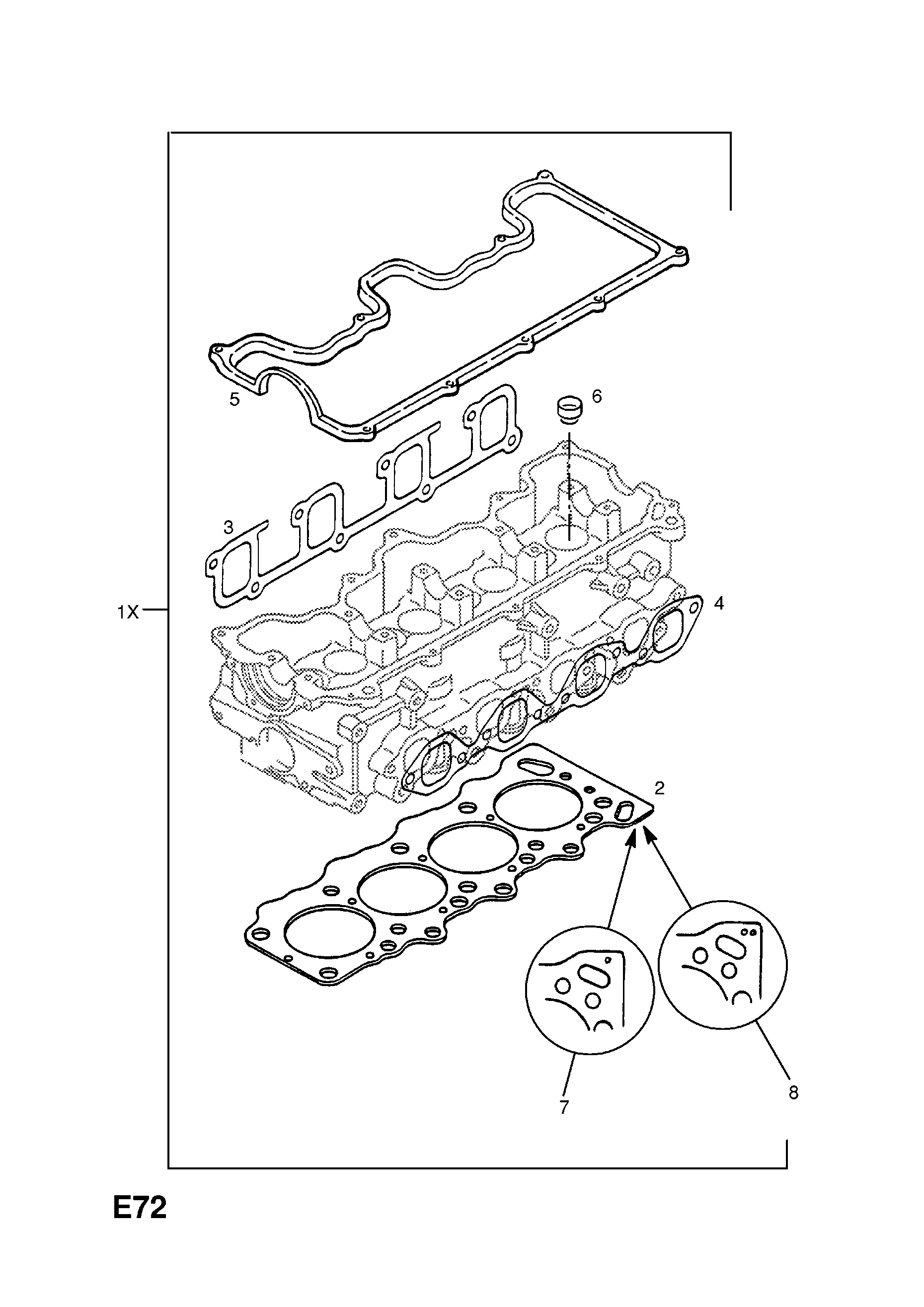 5
6
3
1X
4
2
7
8
E72