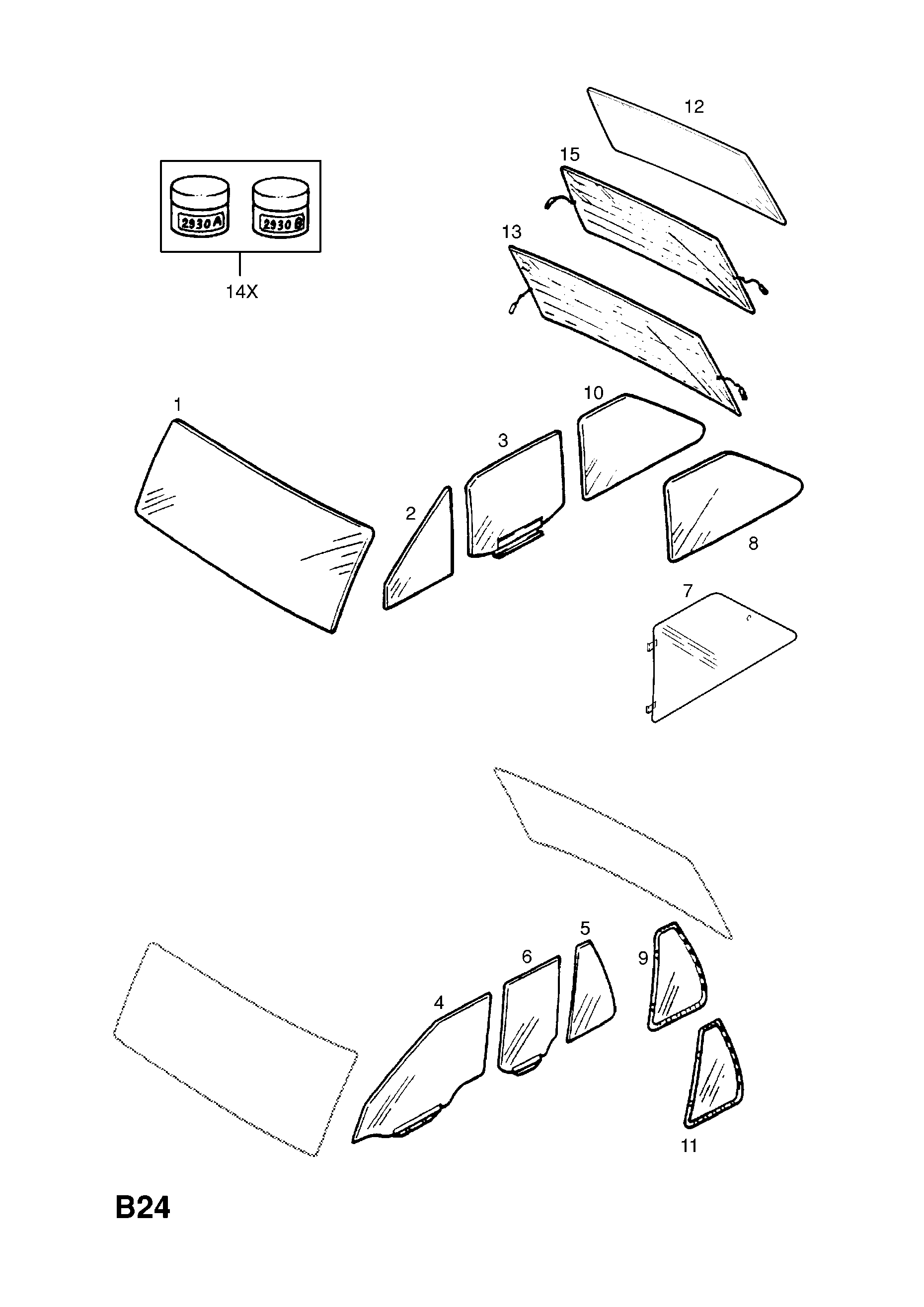 12
15
2930 A
2930 B
14X
13
1
10
3
2
8
7
5
6
9
4
11
B24