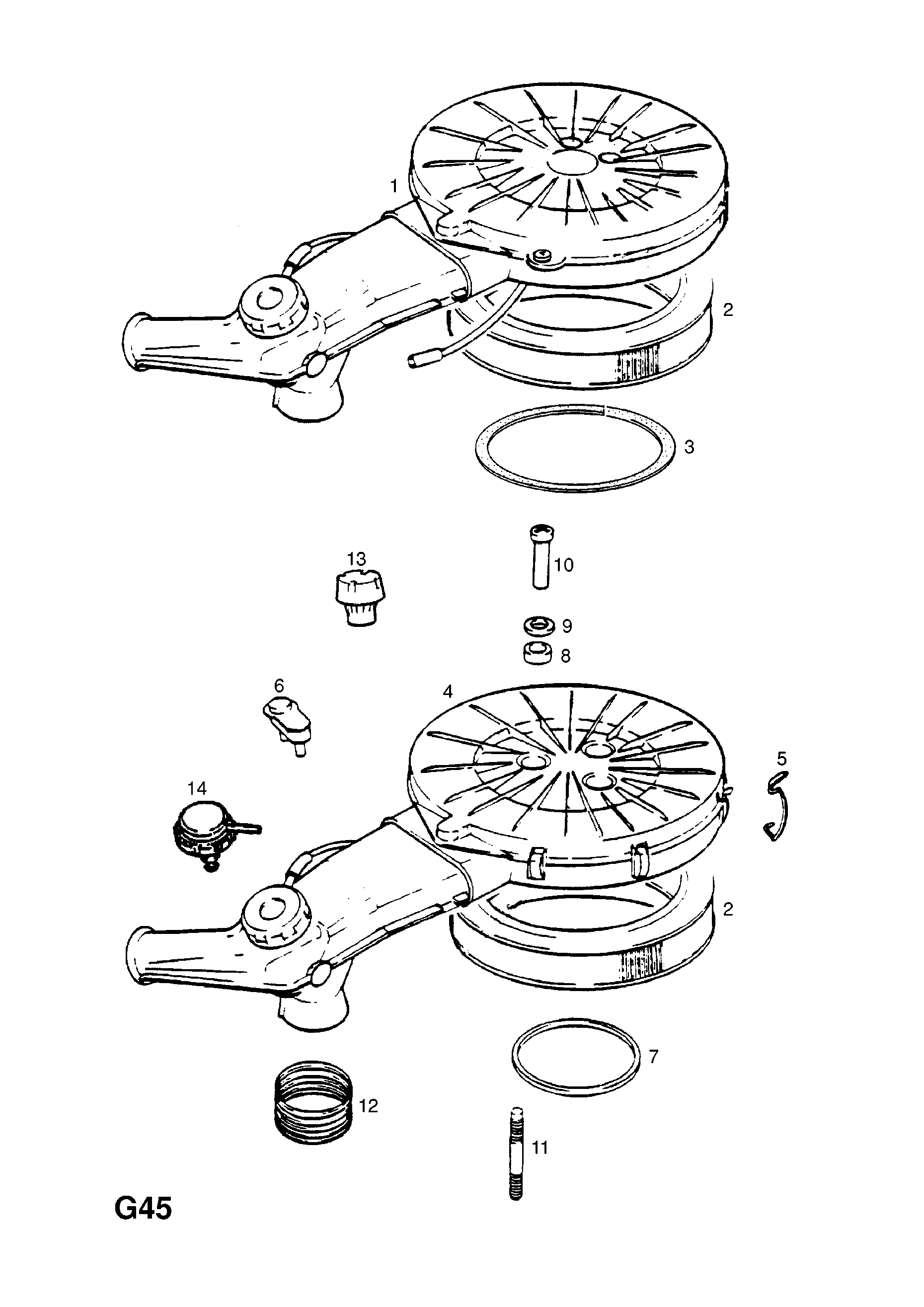 1
2
3
13
10
9
8
6
4
5
14
2
7
12
11
G45