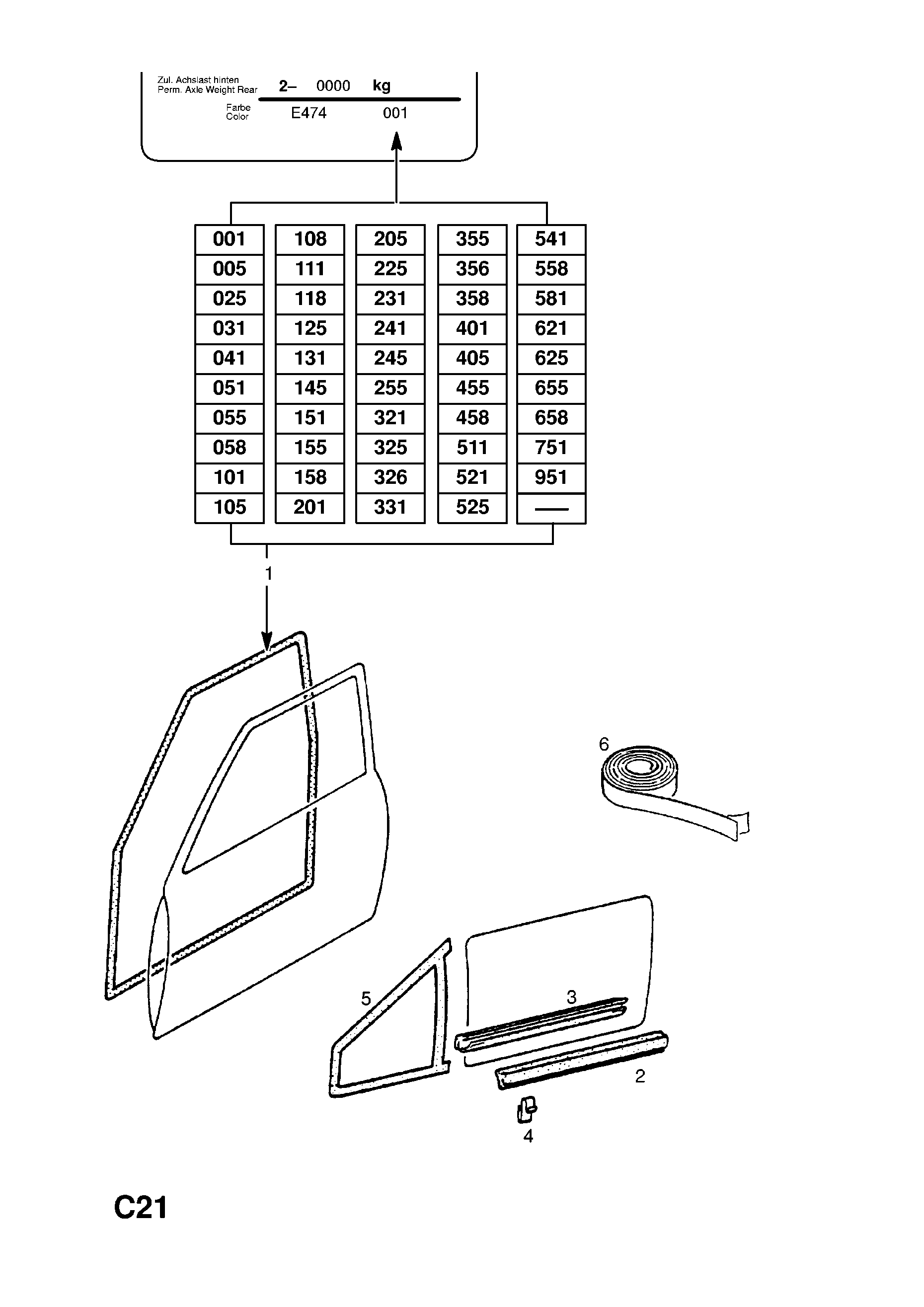 Zul. Achslast hinten
Perm. Axle Weight Rear 2– 0000 kg

Farbe
Color E474 001

| 001 | 108 | 205 | 355 | 541 |
|---|---|---|---|---|
| 005 | 111 | 225 | 356 | 558 |
| 025 | 118 | 231 | 358 | 581 |
| 031 | 125 | 241 | 401 | 621 |
| 041 | 131 | 245 | 405 | 625 |
| 051 | 145 | 255 | 455 | 655 |
| 055 | 151 | 321 | 458 | 658 |
| 058 | 155 | 325 | 511 | 751 |
| 101 | 158 | 326 | 521 | 951 |
| 105 | 201 | 331 | 525 | — |

1

6

5

3

2

4

C21