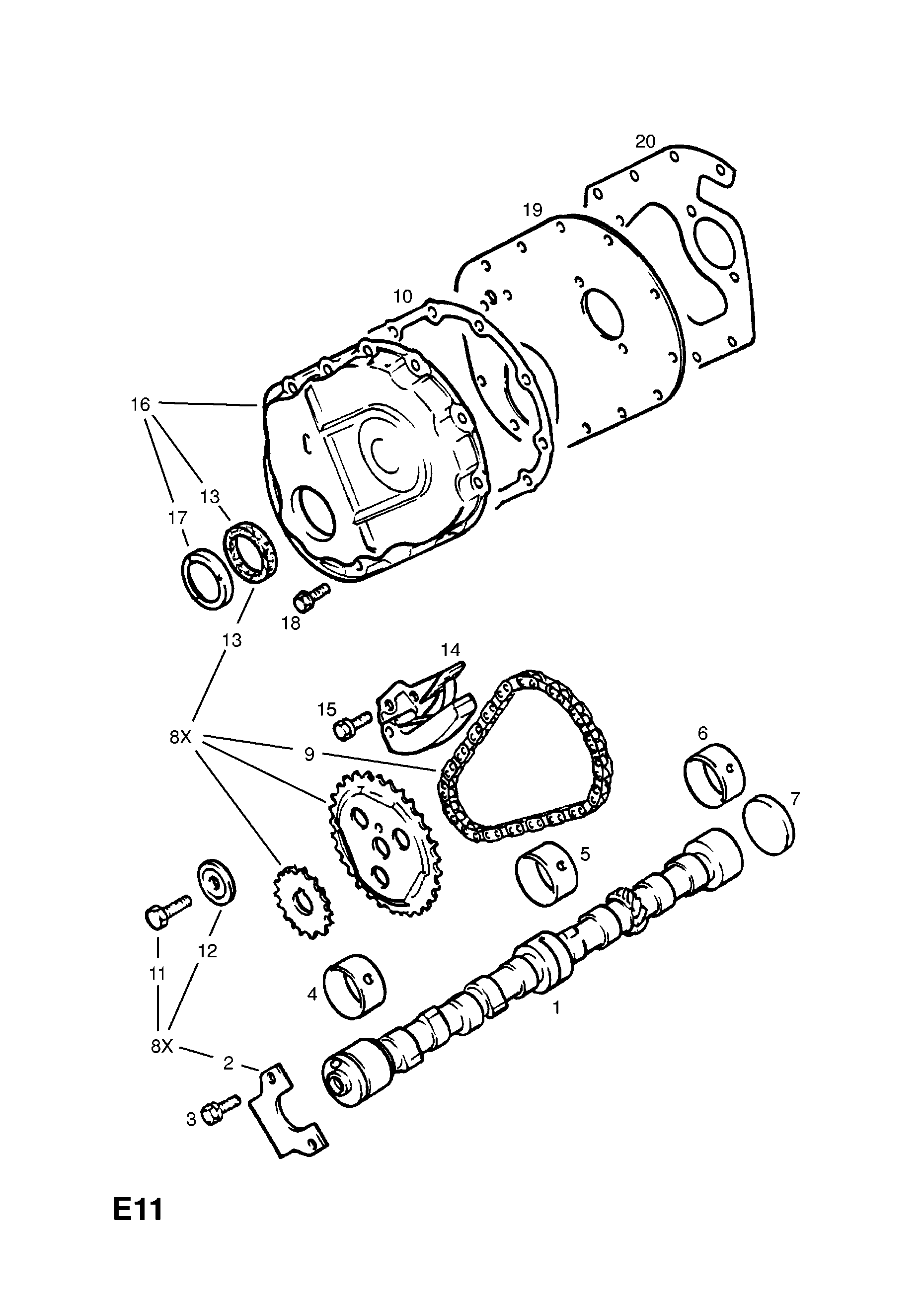 20
19
10
16
13
17
18
13
14
15
8X
9
6
7
5
12
11
4
1
8X
2
3
E11