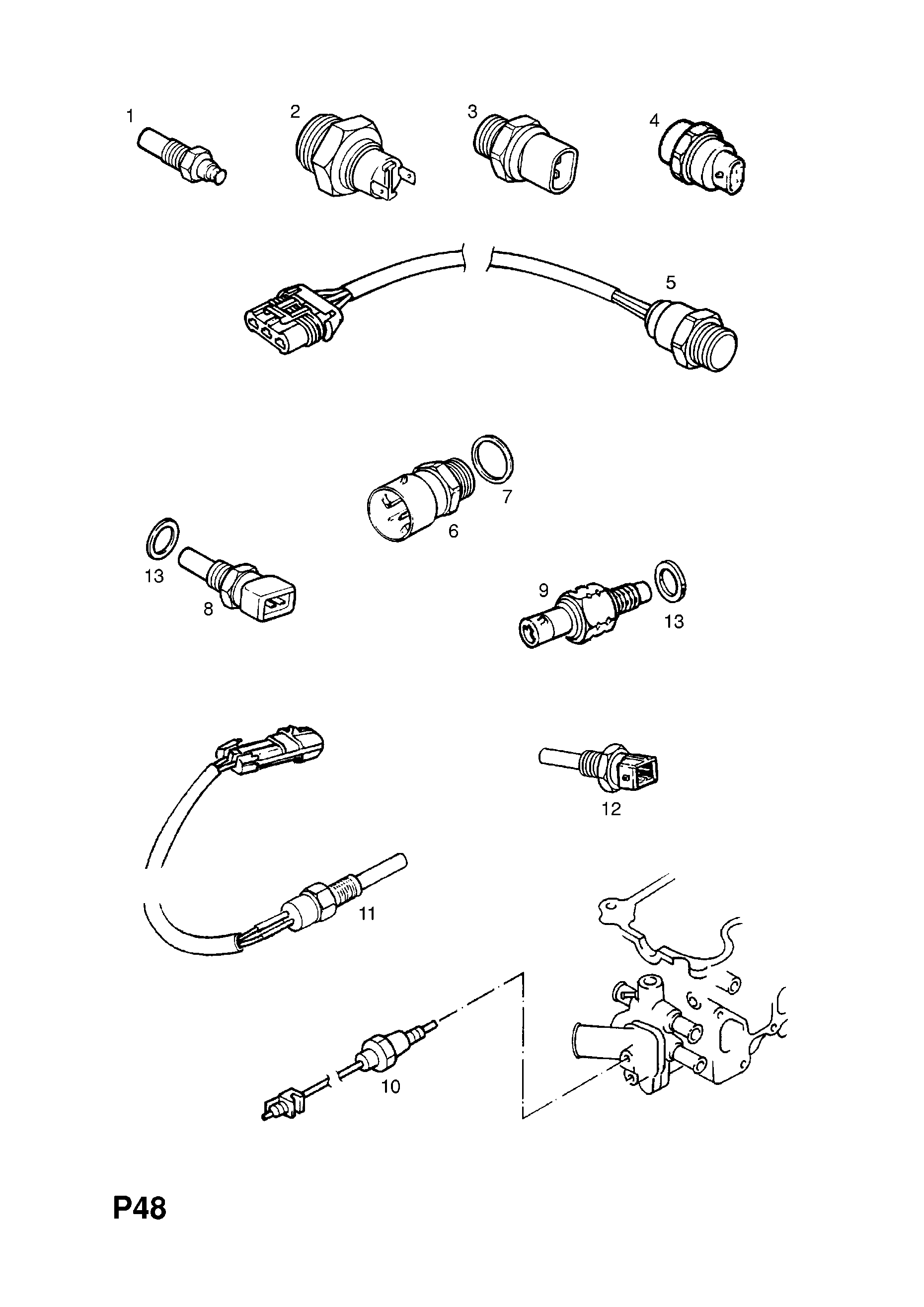 1
2
3
4
5
7
6
13
8
9
13
12
11
10
P48