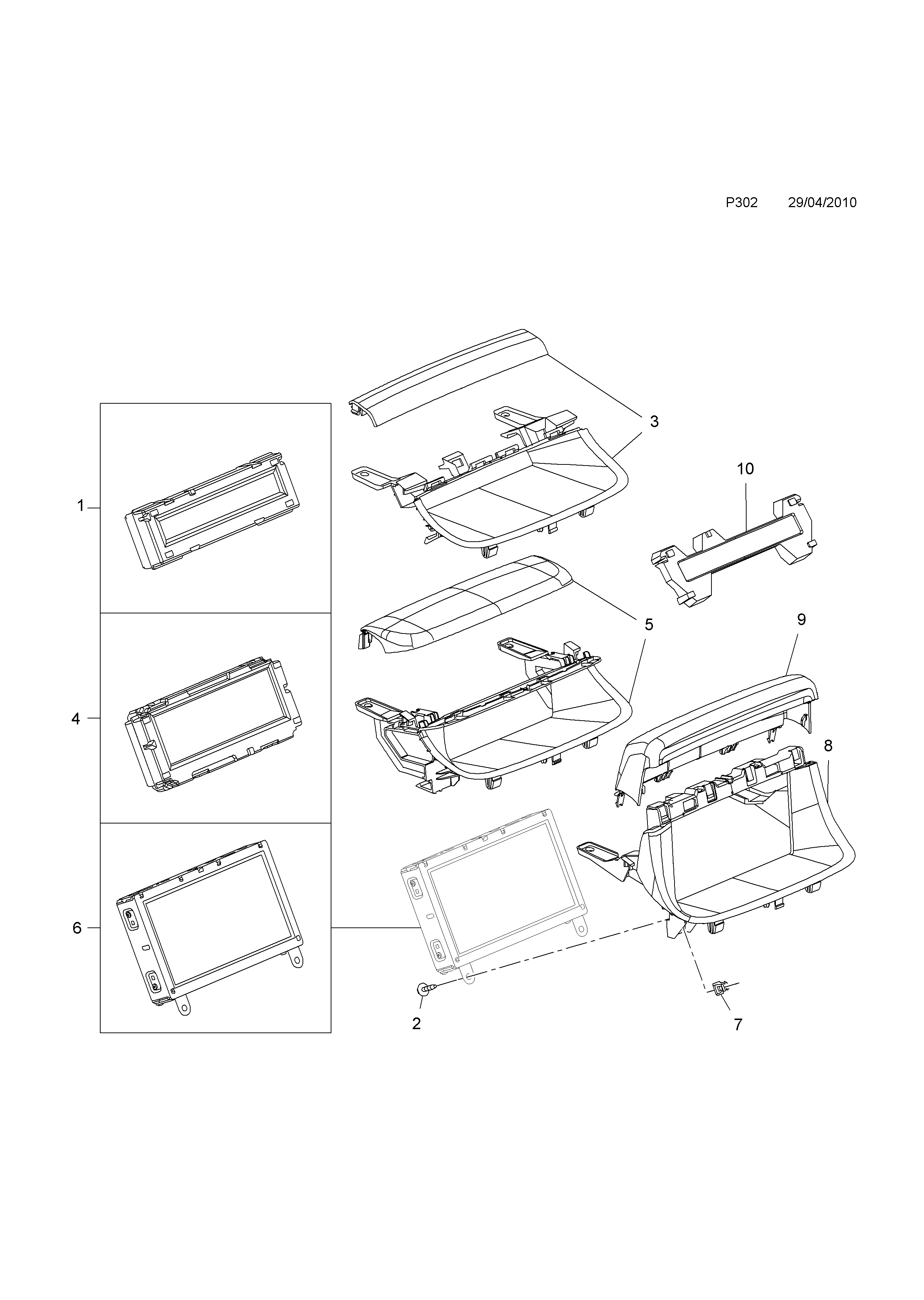 P302 29/04/2010

3

10

1

5

9

4

8

6

2

7